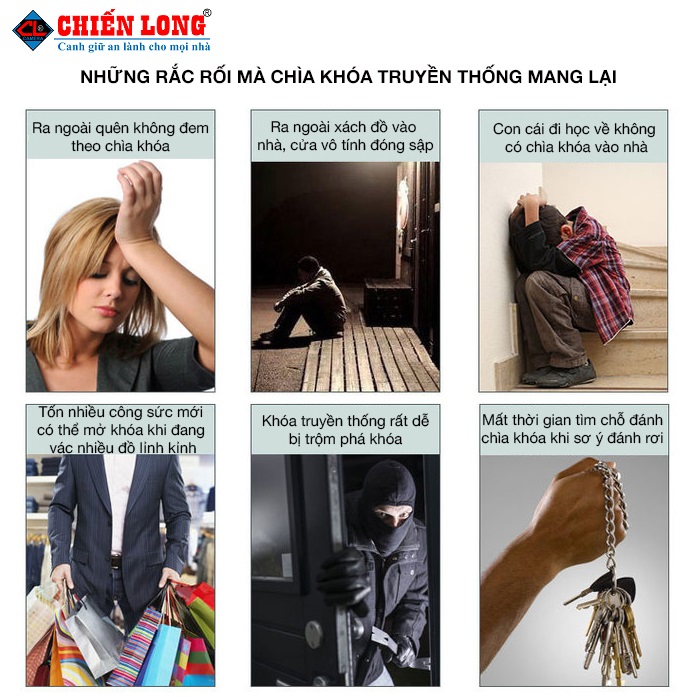 CL CAMERA
CHIẾN LONG®
Canh giữ an lành cho mọi nhà

NHỮNG RẮC RỐI MÀ CHÌA KHÓA TRUYỀN THỐNG MANG LẠI

Ra ngoài quên không đem theo chìa khóa

Ra ngoài xách đồ vào nhà, cửa vô tính đóng sập

Con cái đi học về không có chìa khóa vào nhà

Tốn nhiều công sức mới có thể mở khóa khi đang vác nhiều đồ linh kinh

Khóa truyền thống rất dễ bị trộm phá khóa

Mất thời gian tìm chỗ đánh chìa khóa khi sơ ý đánh rơi