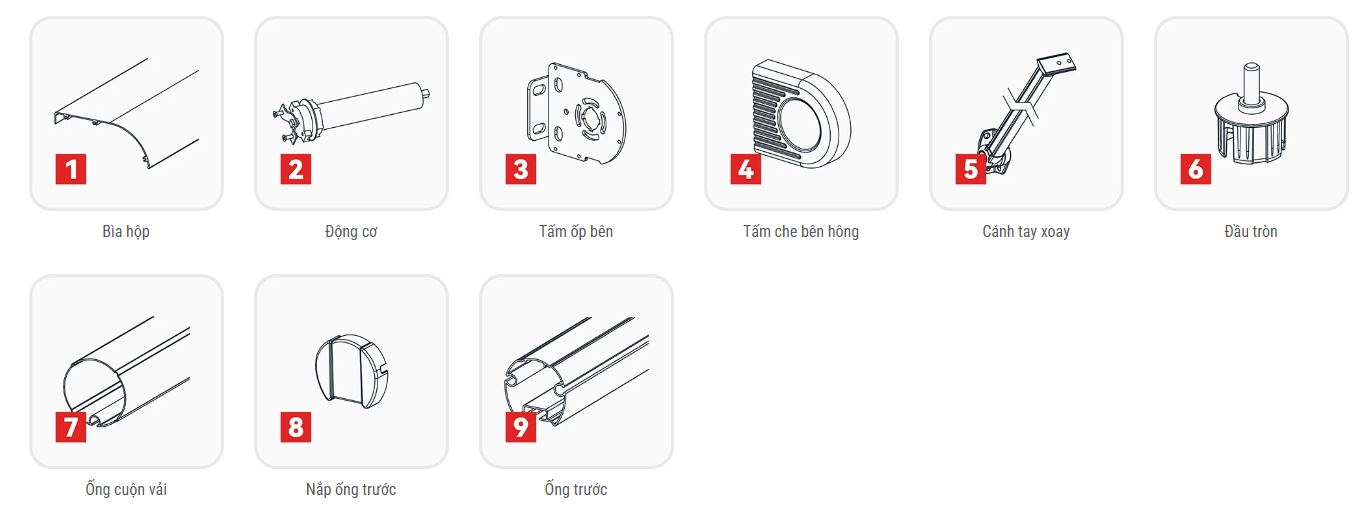 1
Bìa hộp

2
Động cơ

3
Tấm ốp bên

4
Tấm che bên hông

5
Cánh tay xoay

6
Đầu tròn

7
Ống cuộn vải

8
Nắp ống trước

9
Ống trước