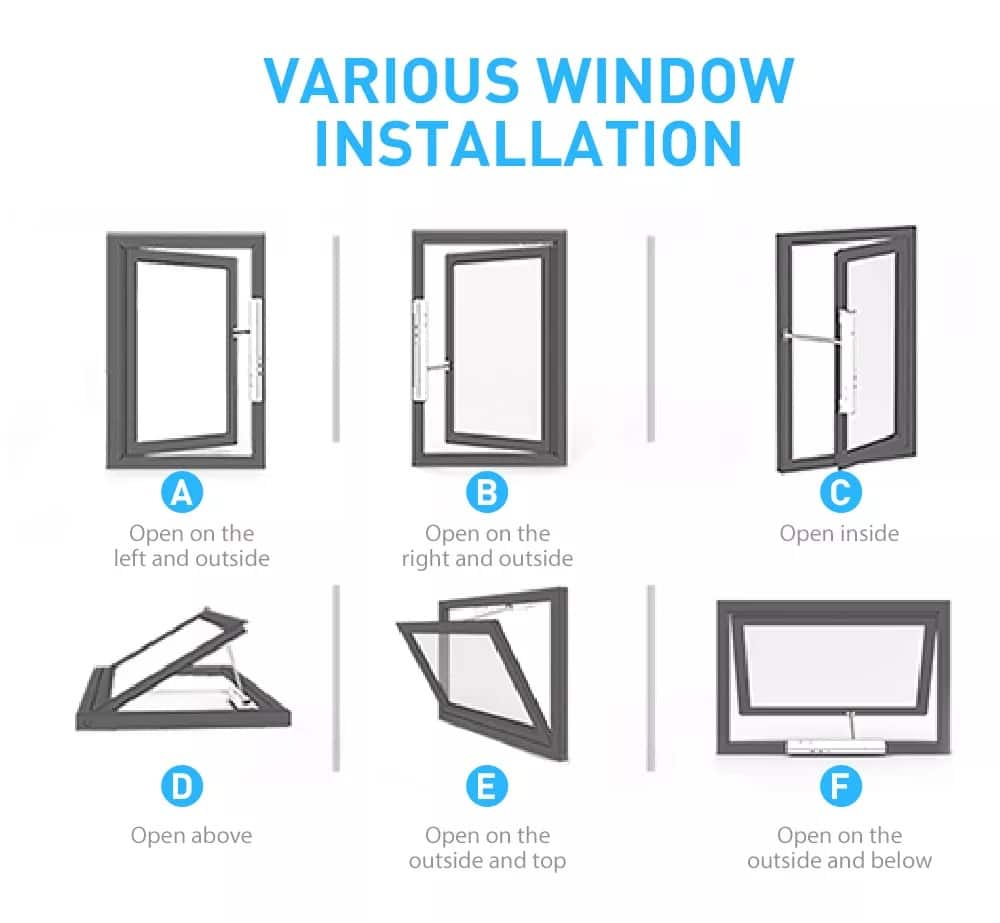 VARIOUS WINDOW INSTALLATION

A
Open on the left and outside

B
Open on the right and outside

C
Open inside

D
Open above

E
Open on the outside and top

F
Open on the outside and below