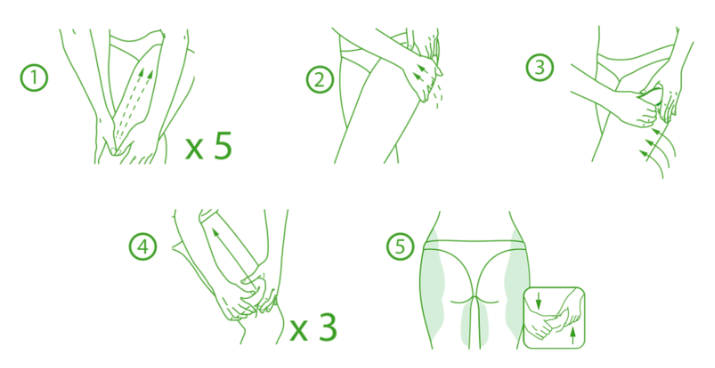 ①
x 5
②
③
④
x 3
⑤