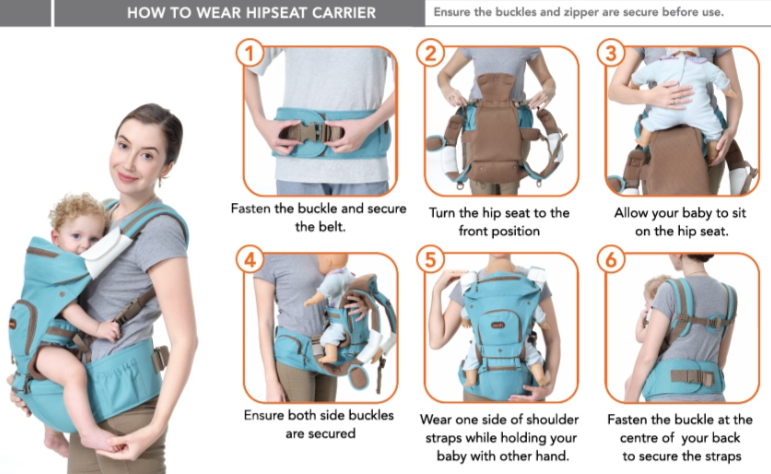 HOW TO WEAR HIPSEAT CARRIER

Ensure the buckles and zipper are secure before use.

1
Fasten the buckle and secure the belt.

2
Turn the hip seat to the front position

3
Allow your baby to sit on the hip seat.

4
Ensure both side buckles are secured

5
Wear one side of shoulder straps while holding your baby with other hand.

6
Fasten the buckle at the centre of your back to secure the straps