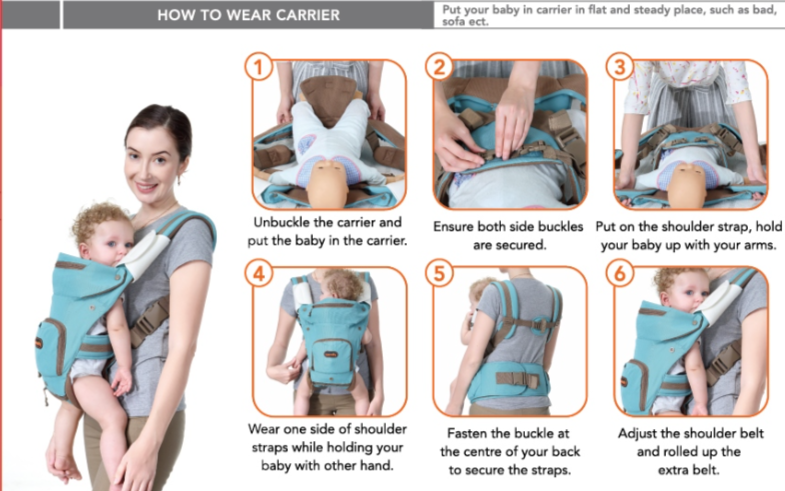 HOW TO WEAR CARRIER

Put your baby in carrier in flat and steady place, such as bad, sofa ect.

1
Unbuckle the carrier and put the baby in the carrier.

2
Ensure both side buckles are secured.

3
Put on the shoulder strap, hold your baby up with your arms.

4
Wear one side of shoulder straps while holding your baby with other hand.

5
Fasten the buckle at the centre of your back to secure the straps.

6
Adjust the shoulder belt and rolled up the extra belt.