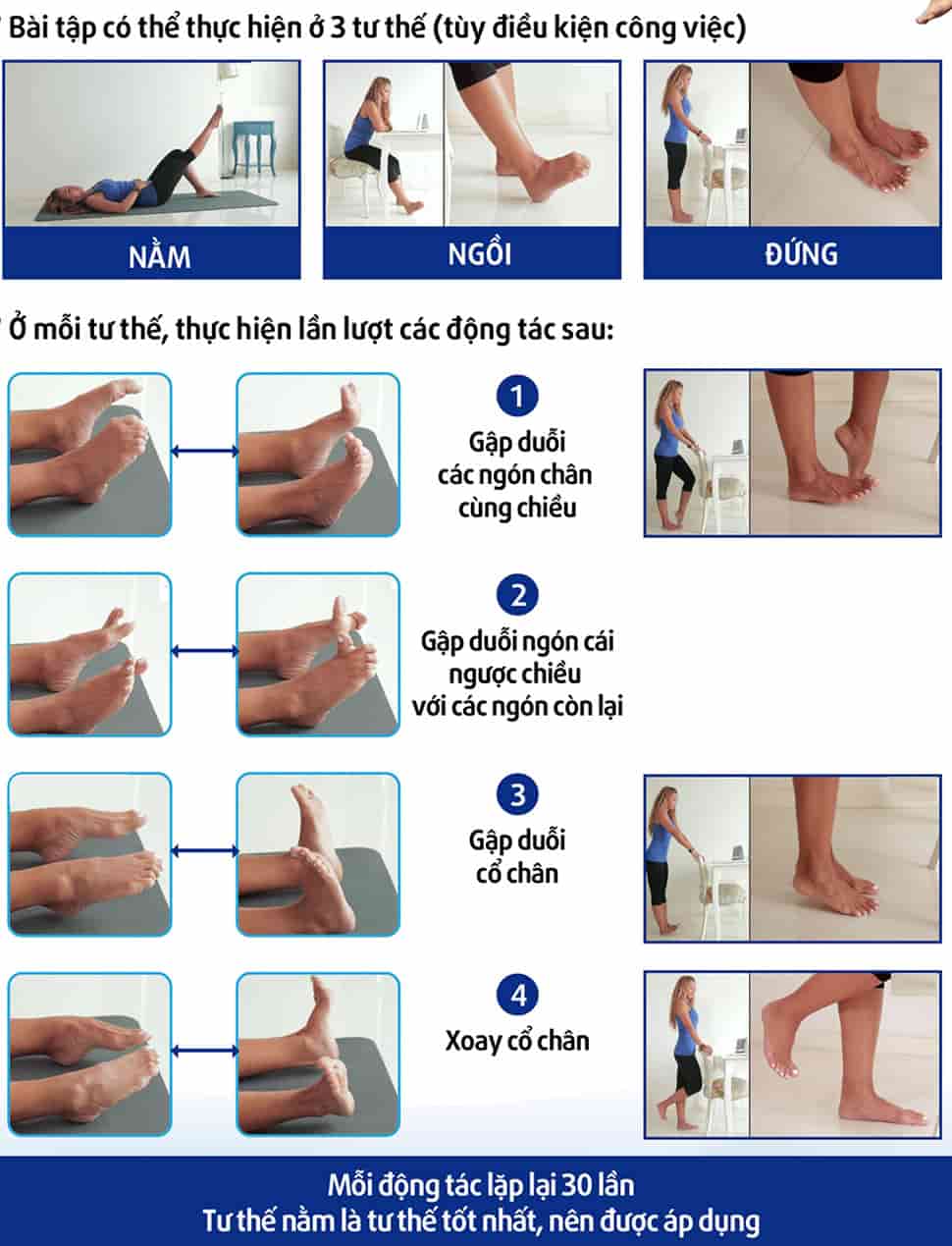 Bài tập có thể thực hiện ở 3 tư thế (tùy điều kiện công việc)

NẰM

NGỒI

ĐỨNG

Ở mỗi tư thế, thực hiện lần lượt các động tác sau:

1
Gập duỗi các ngón chân cùng chiều

2
Gập duỗi ngón cái ngược chiều với các ngón còn lại

3
Gập duỗi cổ chân

4
Xoay cổ chân

Mỗi động tác lặp lại 30 lần
Tư thế nằm là tư thế tốt nhất, nên được áp dụng