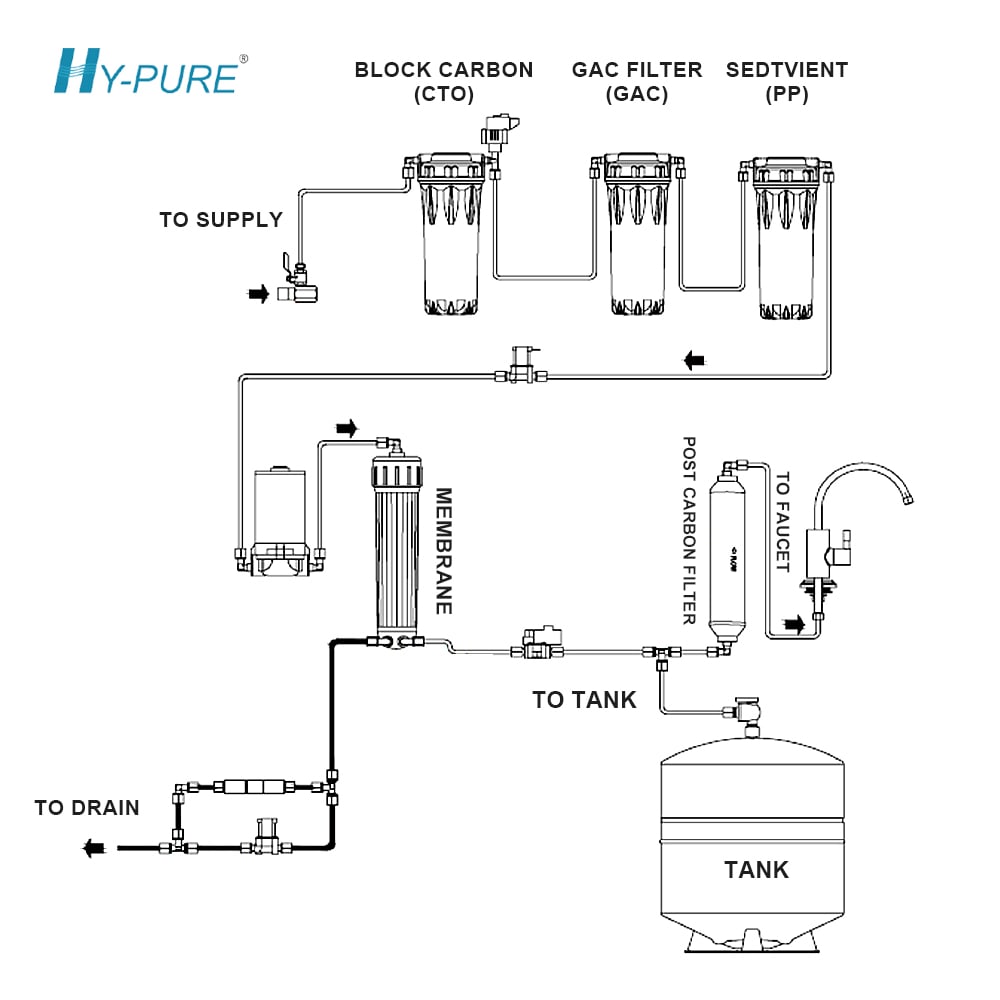 HY-PURE®

BLOCK CARBON (CTO)

GAC FILTER (GAC)

SEDTVIENT (PP)

TO SUPPLY

MEMBRANE

POST CARBON FILTER

FLOW

TO FAUCET

TO TANK

TO DRAIN

TANK