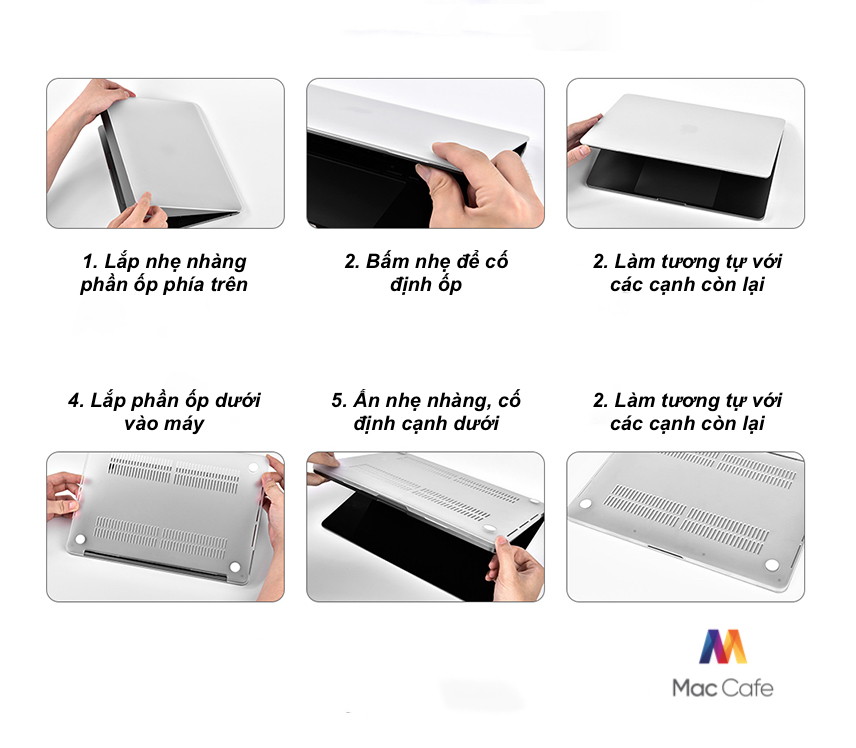 1. Lắp nhẹ nhàng phần ốp phía trên

2. Bấm nhẹ để cố định ốp

2. Làm tương tự với các cạnh còn lại

4. Lắp phần ốp dưới vào máy

5. Ấn nhẹ nhàng, cố định cạnh dưới

2. Làm tương tự với các cạnh còn lại

Mac Cafe