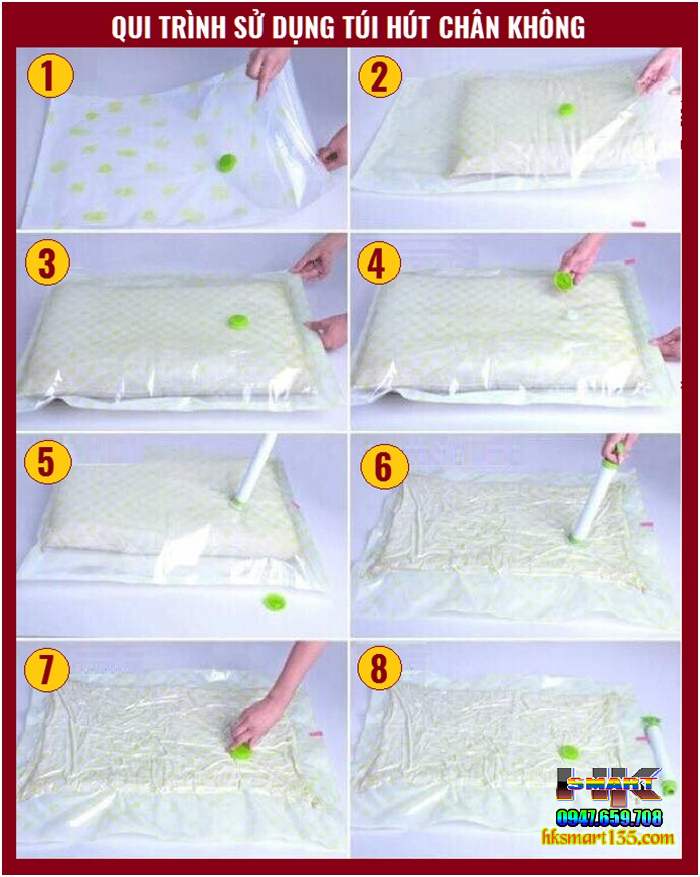 QUI TRÌNH SỬ DỤNG TÚI HÚT CHÂN KHÔNG

1

2

3

4

5

6

7

8

HK SMART
0947.659.708
hksmart135.com