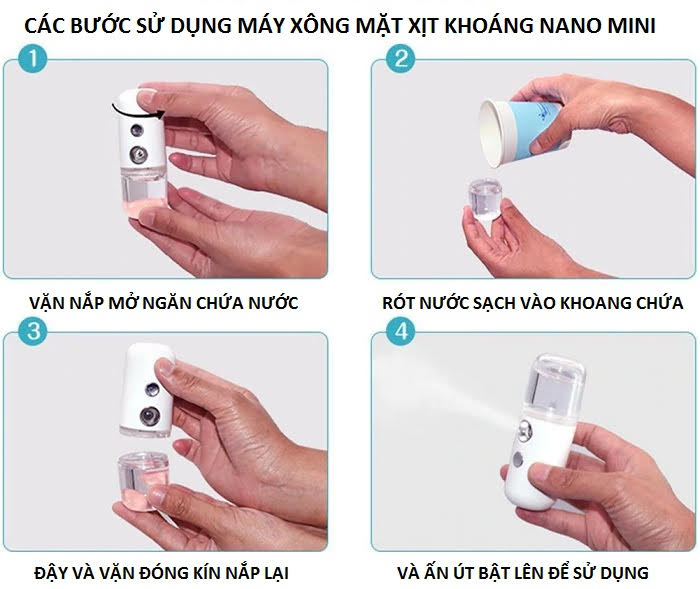 CÁC BƯỚC SỬ DỤNG MÁY XÔNG MẶT XỊT KHOÁNG NANO MINI

1

VẶN NẮP MỞ NGĂN CHỨA NƯỚC

2

RÓT NƯỚC SẠCH VÀO KHOANG CHỨA

3

ĐẬY VÀ VẶN ĐÓNG KÍN NẮP LẠI

4

VÀ ẤN ÚT BẬT LÊN ĐỂ SỬ DỤNG