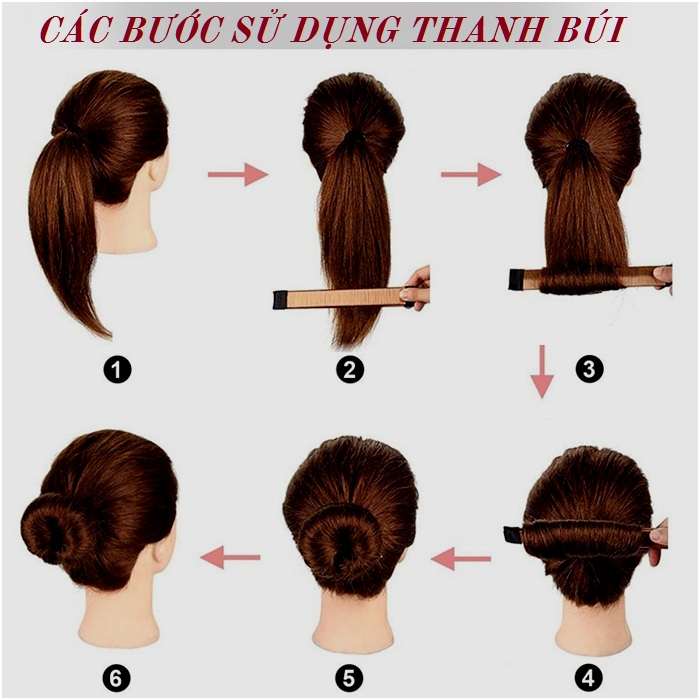 CÁC BƯỚC SỬ DỤNG THANH BÚI

1

2

3

4

5

6