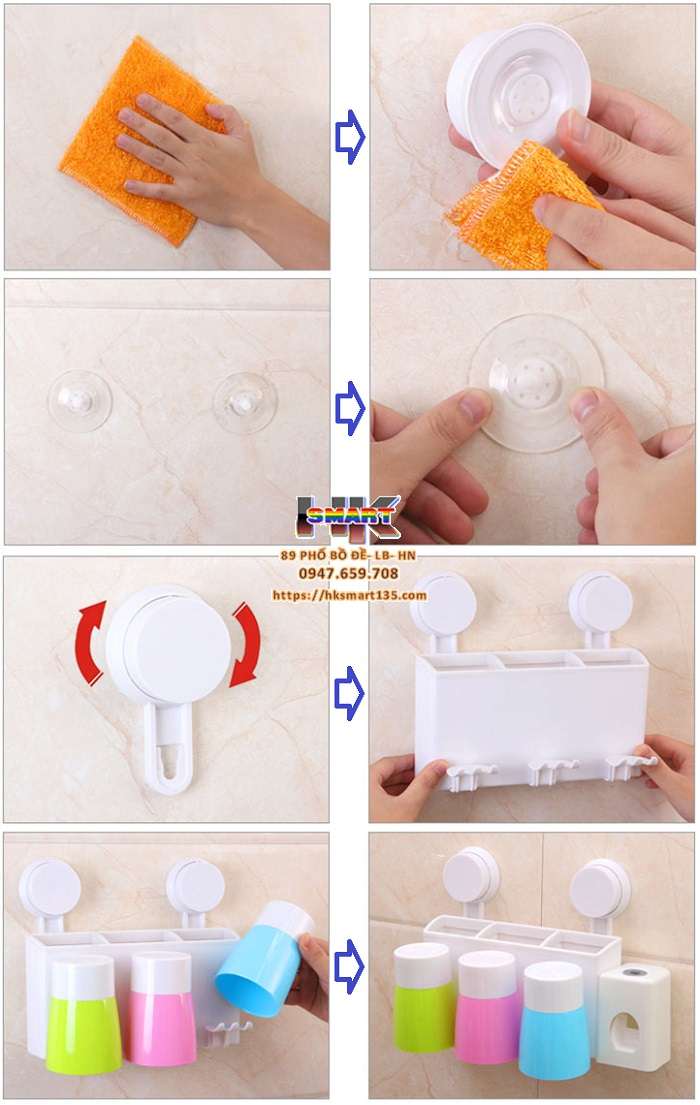 HK SMART
89 PHỐ BỒ ĐỀ- LB- HN
0947.659.708
https://hksmart135.com