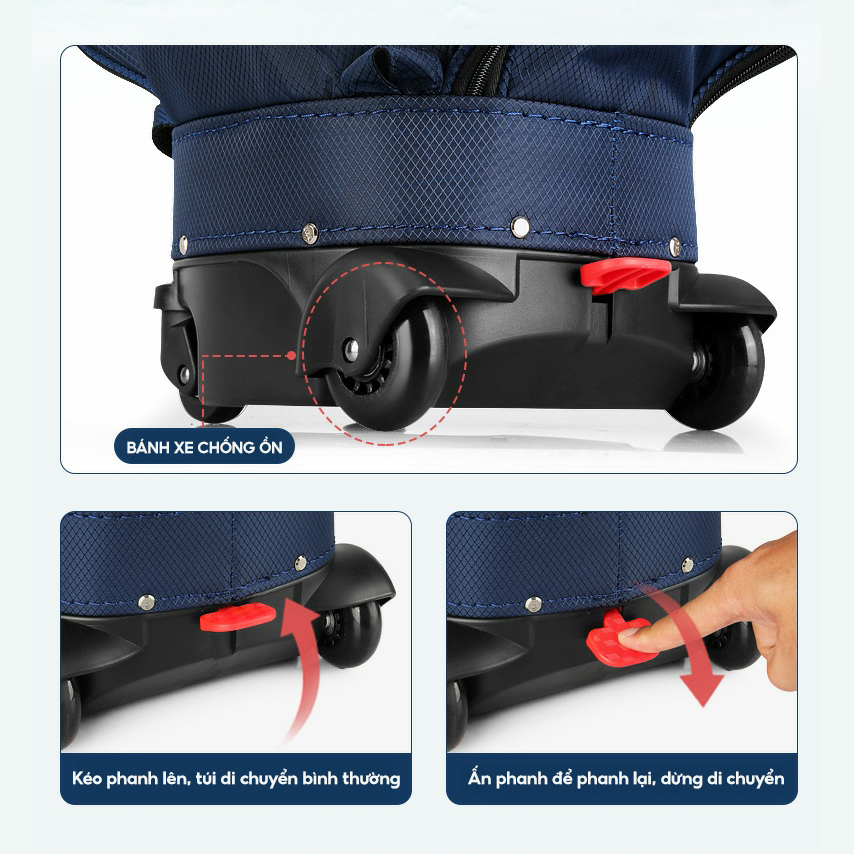 BÁNH XE CHỐNG ỒN

Kéo phanh lên, túi di chuyển bình thường

Ấn phanh để phanh lại, dừng di chuyển