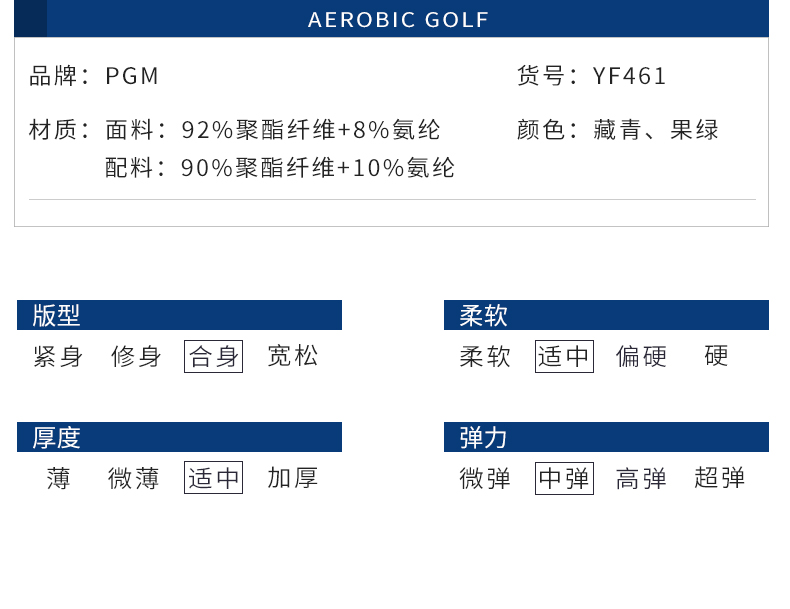 AEROBIC GOLF

品牌：PGM

货号：YF461

材质：面料：92%聚酯纤维+8%氨纶
配料：90%聚酯纤维+10%氨纶

颜色：藏青、果绿

版型
紧身 修身 合身 宽松

柔软
柔软 适中 偏硬 硬

厚度
薄 微薄 适中 加厚

弹力
微弹 中弹 高弹 超弹