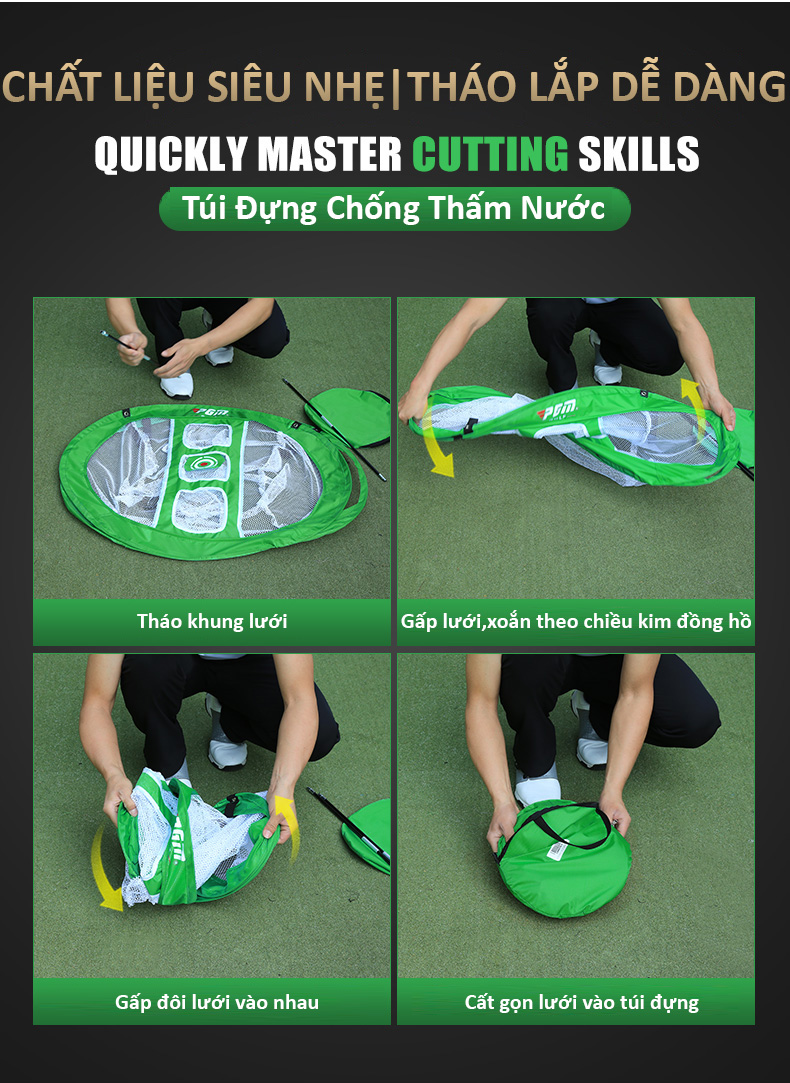 CHẤT LIỆU SIÊU NHẸ|THÁO LẮP DỄ DÀNG

QUICKLY MASTER CUTTING SKILLS

Túi Đựng Chống Thấm Nước

PGM

Tháo khung lưới

PGM

Gấp lưới,xoắn theo chiều kim đồng hồ

PGM

Gấp đôi lưới vào nhau

Cất gọn lưới vào túi đựng