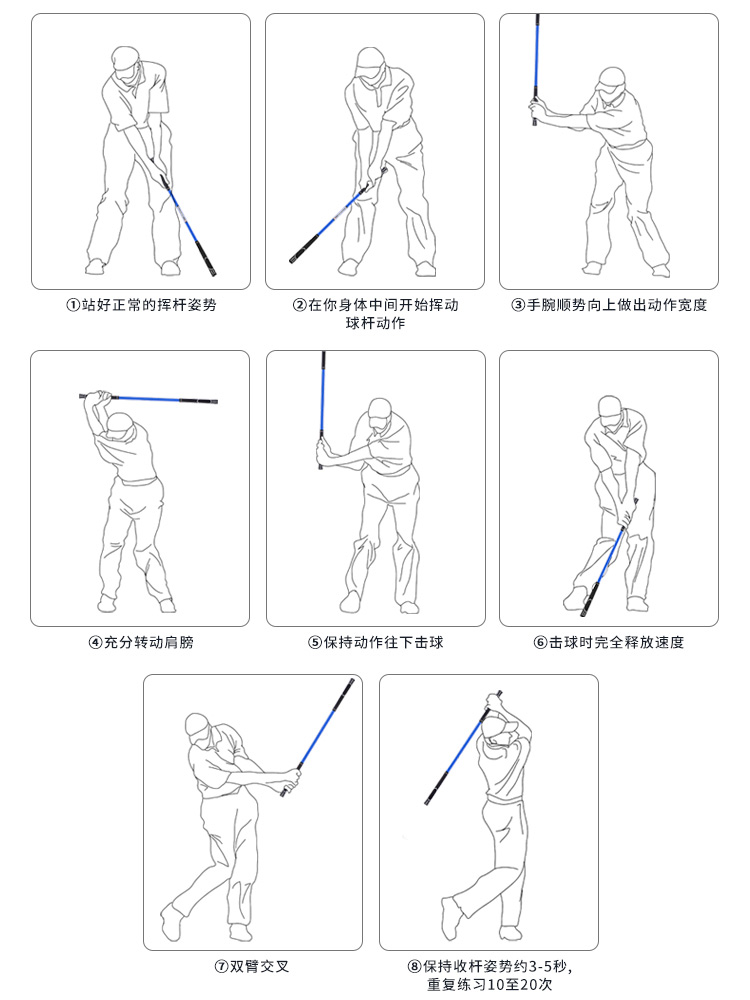 ①站好正常的挥杆姿势

②在你身体中间开始挥动球杆动作

③手腕顺势向上做出动作宽度

④充分转动肩膀

⑤保持动作往下击球

⑥击球时完全释放速度

⑦双臂交叉

⑧保持收杆姿势约3-5秒，重复练习10至20次