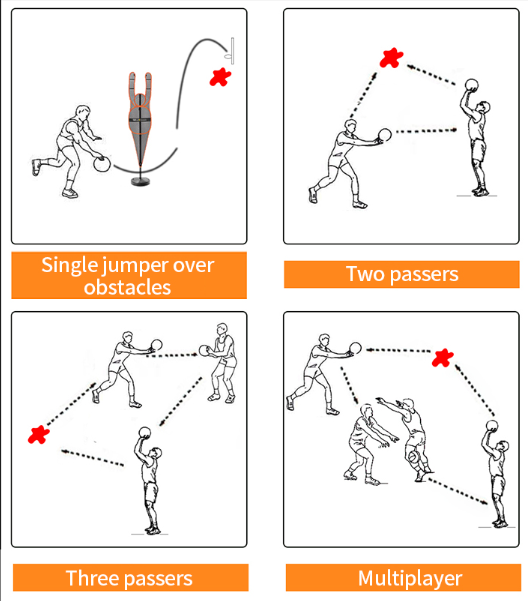 Single jumper over obstacles

Two passers

Three passers

Multiplayer