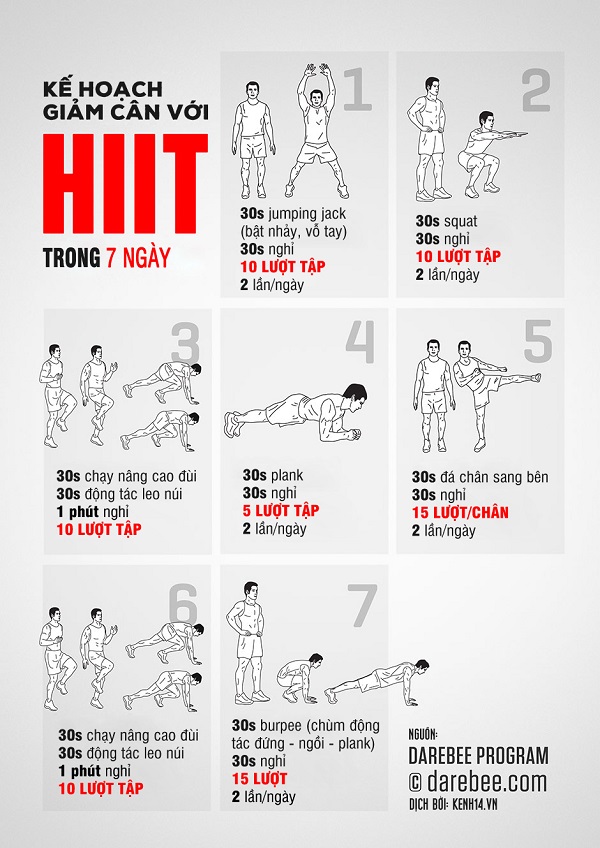 KẾ HOẠCH GIẢM CÂN VỚI

HIIT

TRONG 7 NGÀY

1

30s jumping jack (bật nhảy, vỗ tay)
30s nghỉ
10 LƯỢT TẬP
2 lần/ngày

2

30s squat
30s nghỉ
10 LƯỢT TẬP
2 lần/ngày

3

30s chạy nâng cao đùi
30s động tác leo núi
1 phút nghỉ
10 LƯỢT TẬP

4

30s plank
30s nghỉ
5 LƯỢT TẬP
2 lần/ngày

5

30s đá chân sang bên
30s nghỉ
15 LƯỢT/CHÂN
2 lần/ngày

6

30s chạy nâng cao đùi
30s động tác leo núi
1 phút nghỉ
10 LƯỢT TẬP

7

30s burpee (chùm động tác đứng - ngồi - plank)
30s nghỉ
15 LƯỢT
2 lần/ngày

NGUỒN:
DAREBEE PROGRAM
© darebee.com
DỊCH BỞI: KENH14.VN