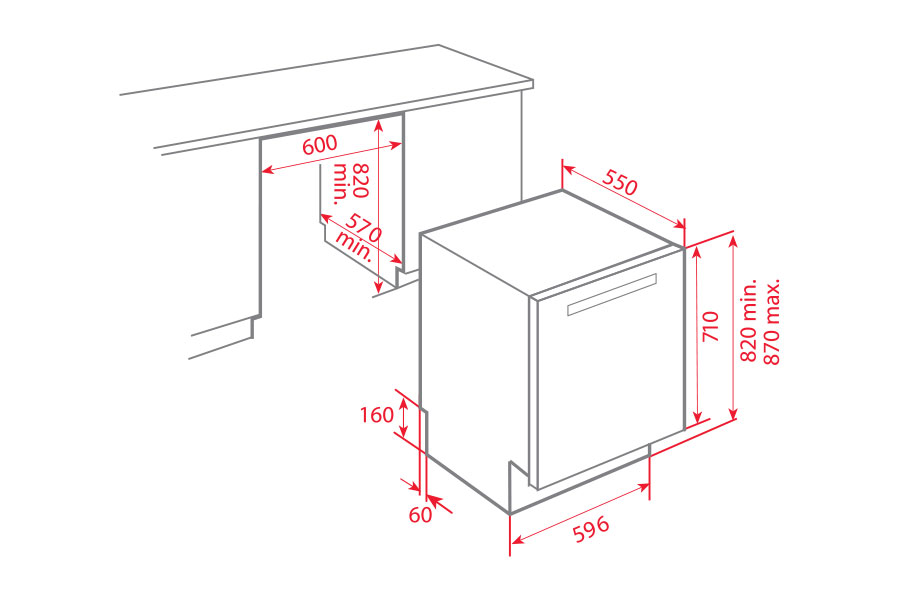 600
820 min.
570 min.
550
710
820 min.
870 max.
160
60
596