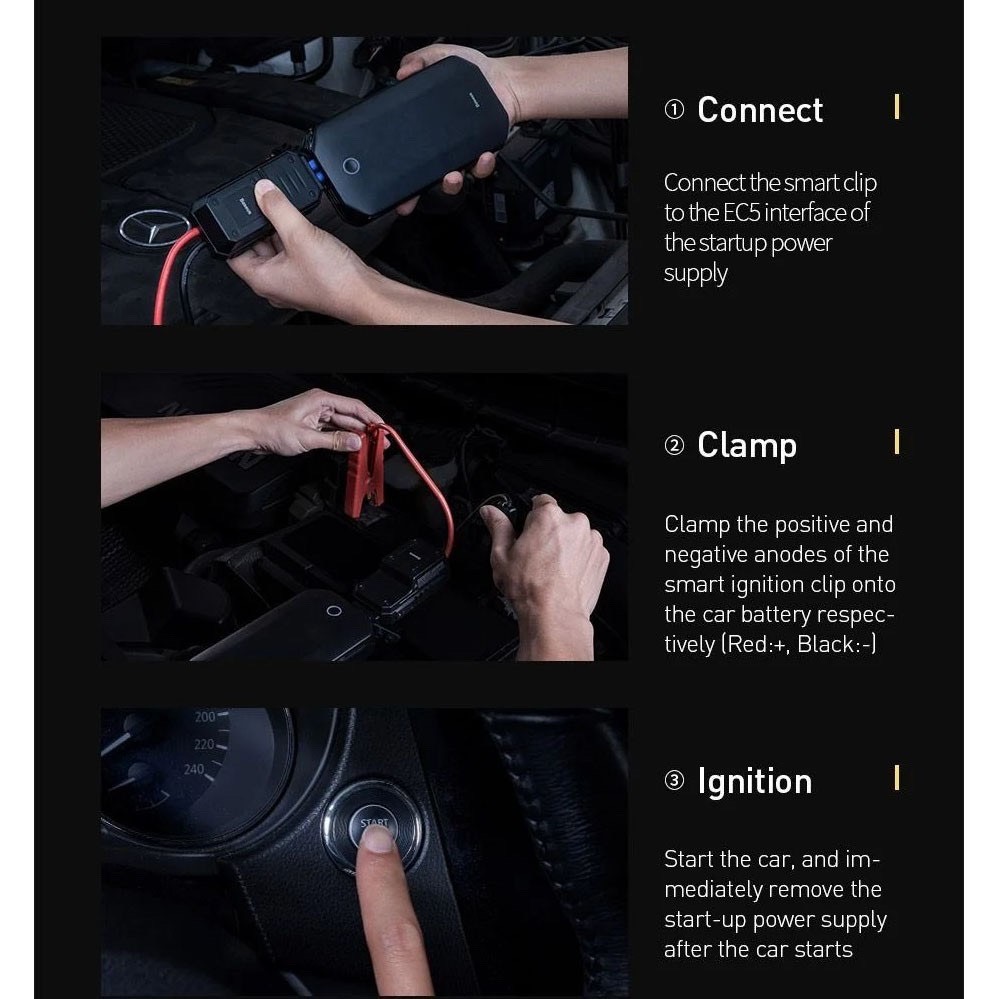 ① Connect

Connect the smart clip to the EC5 interface of the startup power supply

② Clamp

Clamp the positive and negative anodes of the smart ignition clip onto the car battery respectively (Red:+, Black:-)

200
220
240
START

③ Ignition

Start the car, and immediately remove the start-up power supply after the car starts