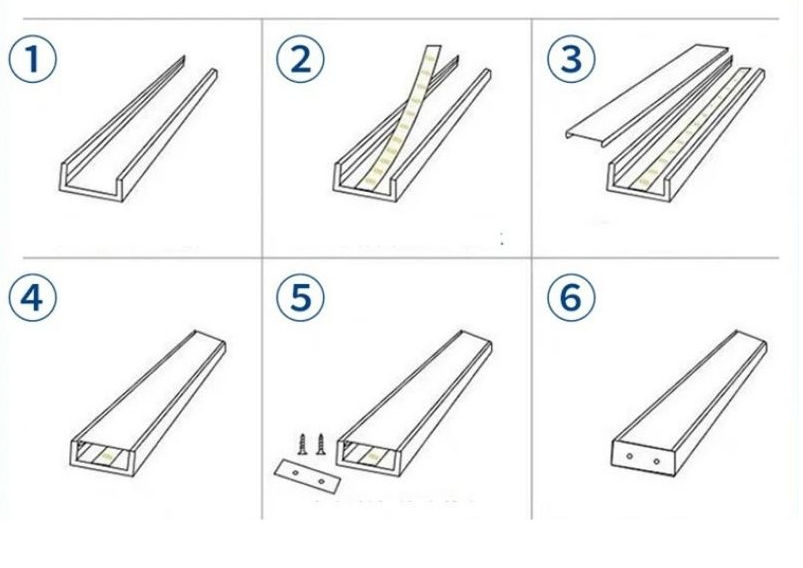 1
2
3
4
5
6