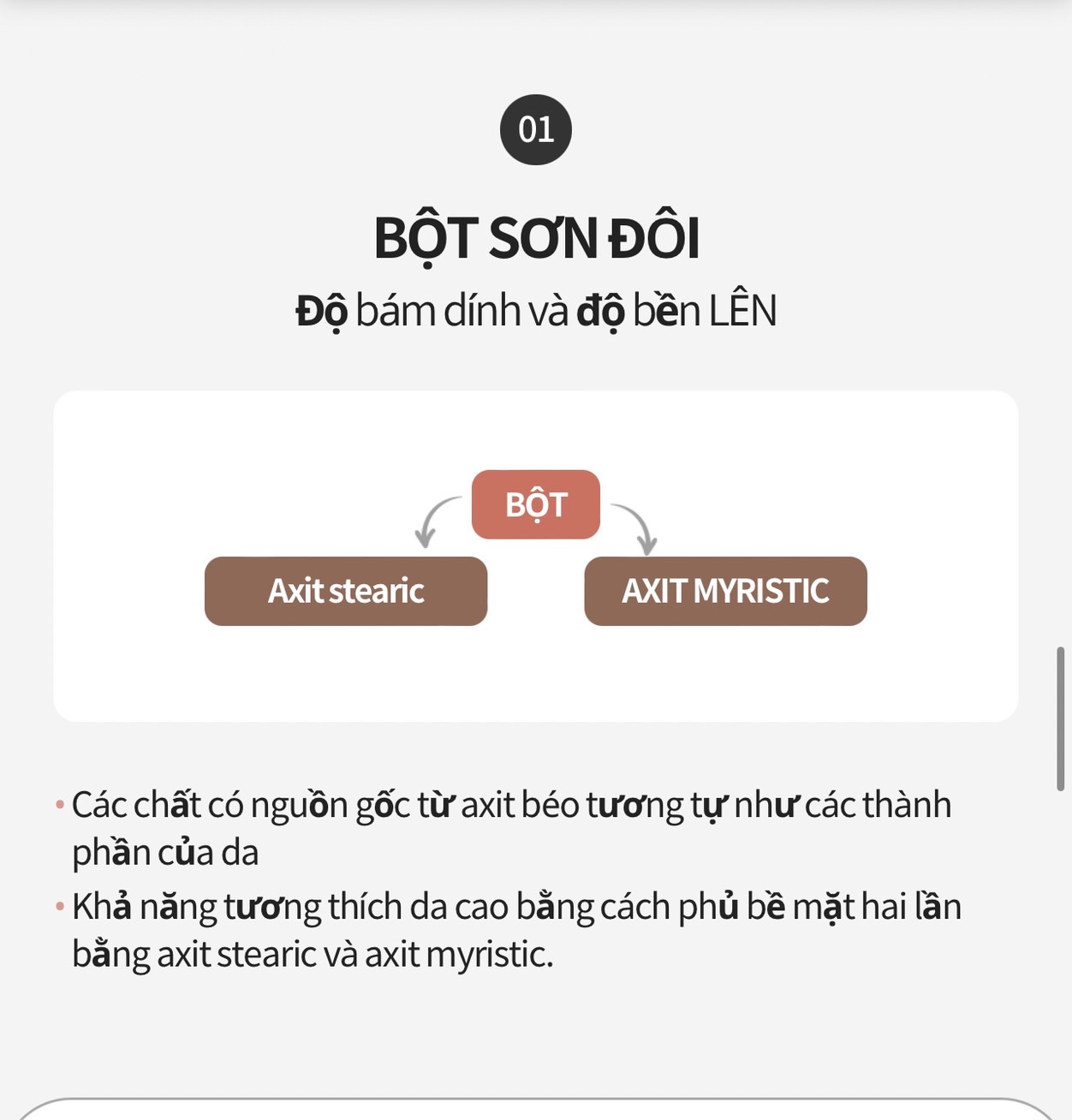 01

BỘT SƠN ĐÔI

Độ bám dính và độ bền LÊN

BỘT

Axit stearic

AXIT MYRISTIC

• Các chất có nguồn gốc từ axit béo tương tự như các thành phần của da

• Khả năng tương thích da cao bằng cách phủ bề mặt hai lần bằng axit stearic và axit myristic.