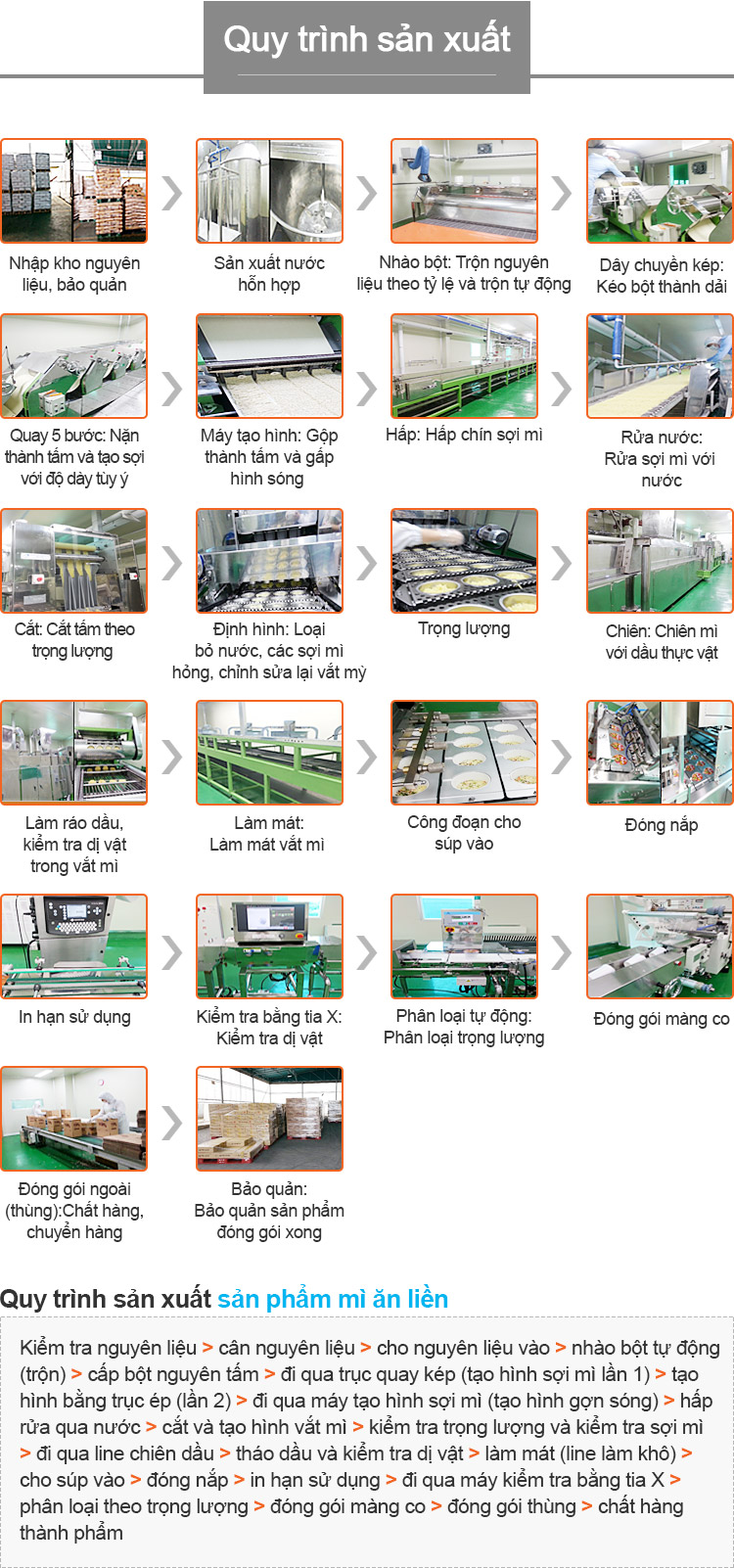 Quy trình sản xuất

Nhập kho nguyên liệu, bảo quản

Sản xuất nước hỗn hợp

Nhào bột: Trộn nguyên liệu theo tỷ lệ và trộn tự động

Dây chuyền kép: Kéo bột thành dải

Quay 5 bước: Nặn thành tấm và tạo sợi với độ dày tùy ý

Máy tạo hình: Gộp thành tấm và gấp hình sóng

Hấp: Hấp chín sợi mì

Rửa nước: Rửa sợi mì với nước

Cắt: Cắt tấm theo trọng lượng

Định hình: Loại bỏ nước, các sợi mì hỏng, chỉnh sửa lại vắt mỳ

Trọng lượng

Chiên: Chiên mì với dầu thực vật

Làm ráo dầu, kiểm tra dị vật trong vắt mì

Làm mát: Làm mát vắt mì

Công đoạn cho súp vào

Đóng nắp

In hạn sử dụng

Kiểm tra bằng tia X: Kiểm tra dị vật

Phân loại tự động: Phân loại trọng lượng

Đóng gói màng co

Đóng gói ngoài (thùng):Chất hàng, chuyển hàng

Bảo quản: Bảo quản sản phẩm đóng gói xong

Quy trình sản xuất sản phẩm mì ăn liền

Kiểm tra nguyên liệu > cân nguyên liệu > cho nguyên liệu vào > nhào bột tự động (trộn) > cấp bột nguyên tấm > đi qua trục quay kép (tạo hình sợi mì lần 1) > tạo hình bằng trục ép (lần 2) > đi qua máy tạo hình sợi mì (tạo hình gợn sóng) > hấp rửa qua nước > cắt và tạo hình vắt mì > kiểm tra trọng lượng và kiểm tra sợi mì > đi qua line chiên dầu > tháo dầu và kiểm tra dị vật > làm mát (line làm khô) > cho súp vào > đóng nắp > in hạn sử dụng > đi qua máy kiểm tra bằng tia X > phân loại theo trọng lượng > đóng gói màng co > đóng gói thùng > chất hàng thành phẩm