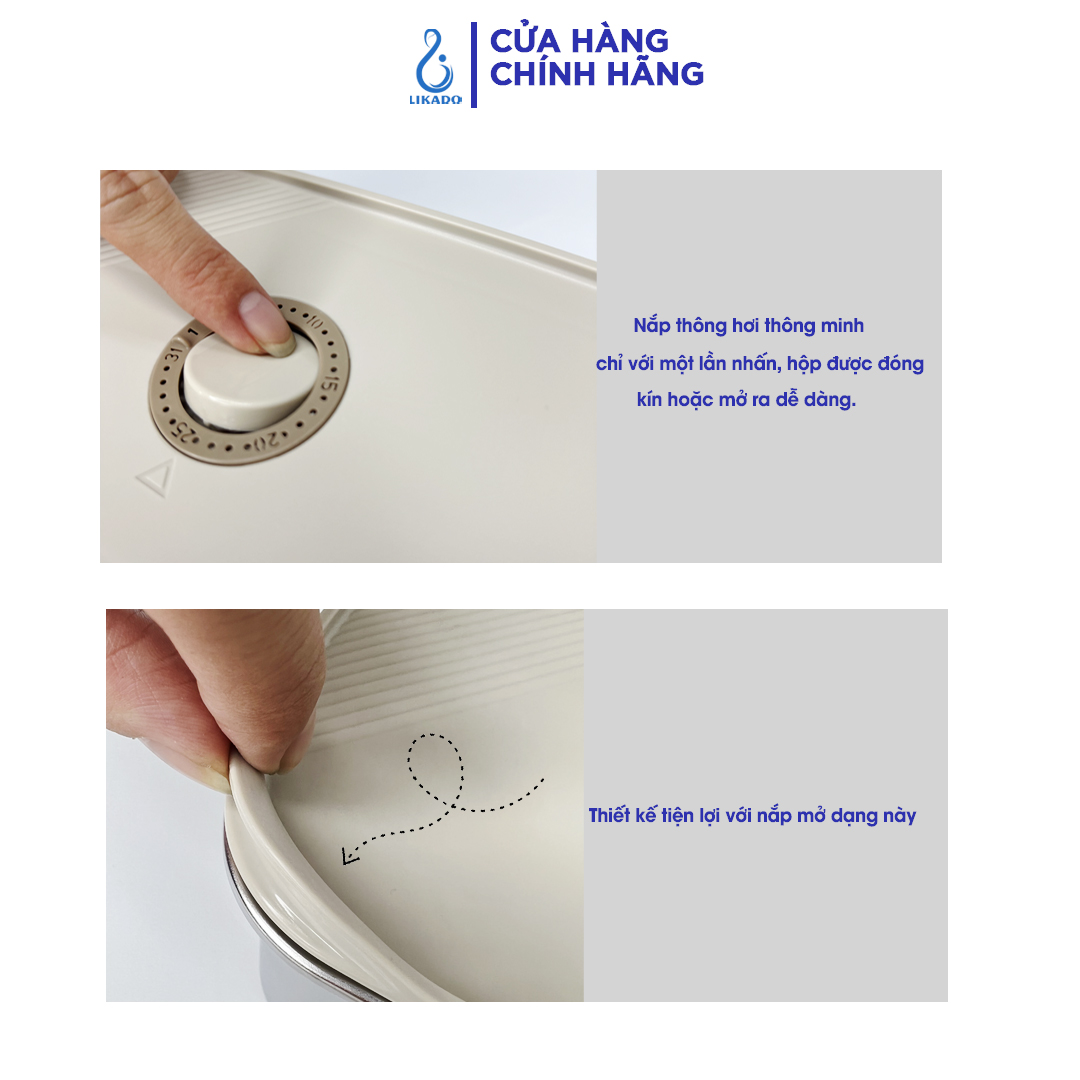 LIKADO
CỬA HÀNG CHÍNH HÃNG

31 1 10 15 20 25

Nắp thông hơi thông minh
chỉ với một lần nhấn, hộp được đóng kín hoặc mở ra dễ dàng.

Thiết kế tiện lợi với nắp mở dạng này