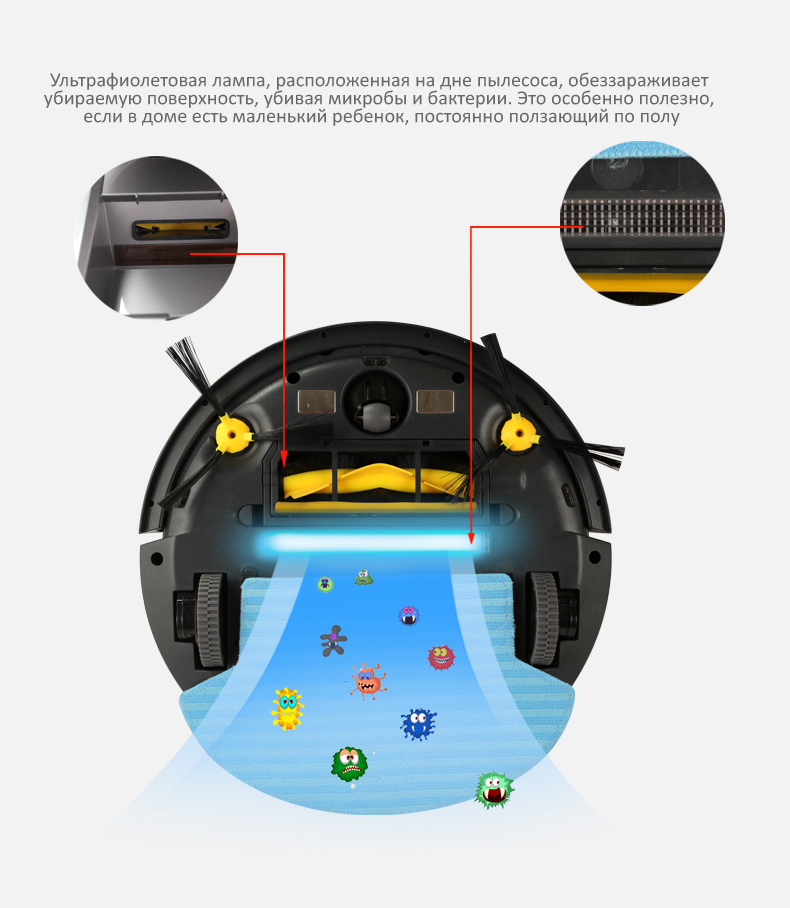 Ультрафиолетовая лампа, расположенная на дне пылесоса, обеззараживает убираемую поверхность, убивая микробы и бактерии. Это особенно полезно, если в доме есть маленький ребенок, постоянно ползающий по полу