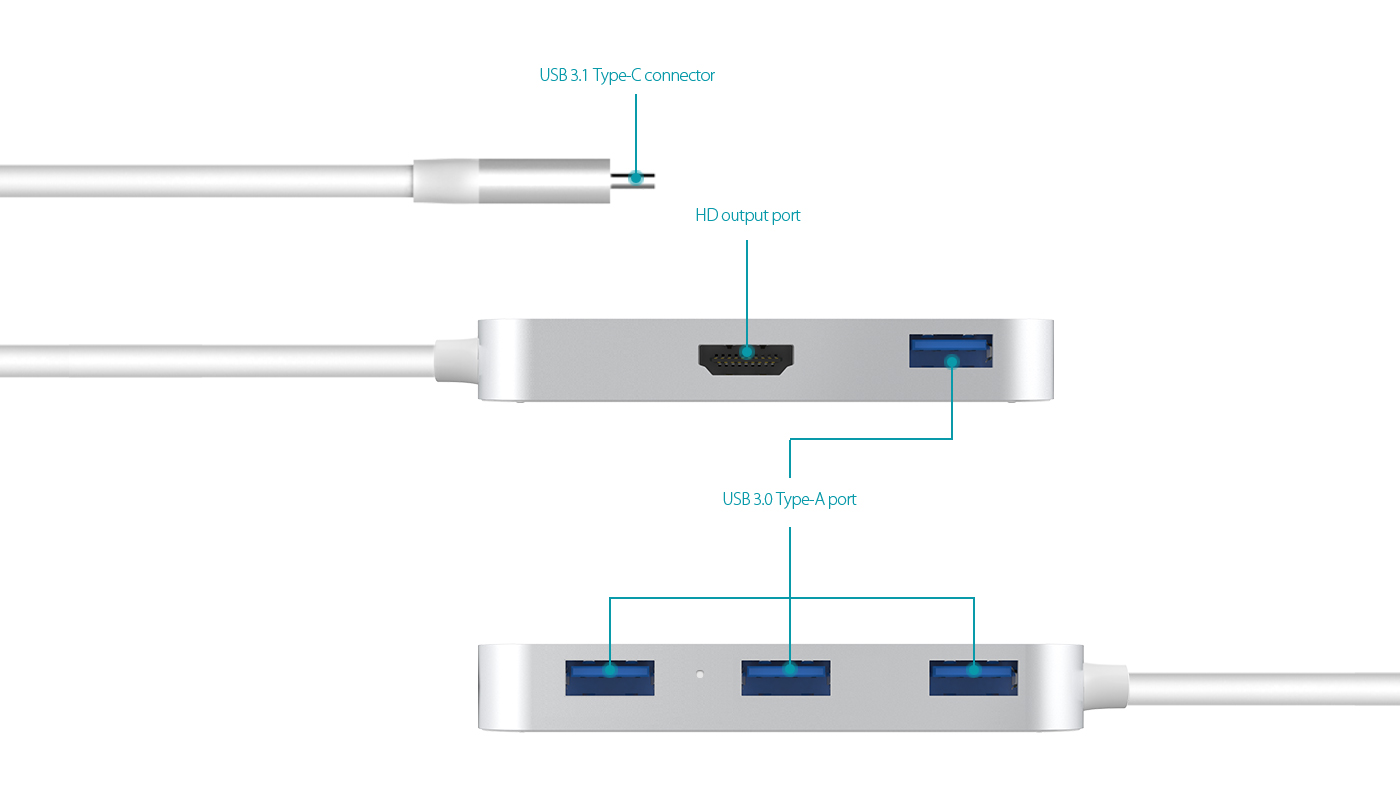 USB 3.1 Type-C connector

HD output port

USB 3.0 Type-A port