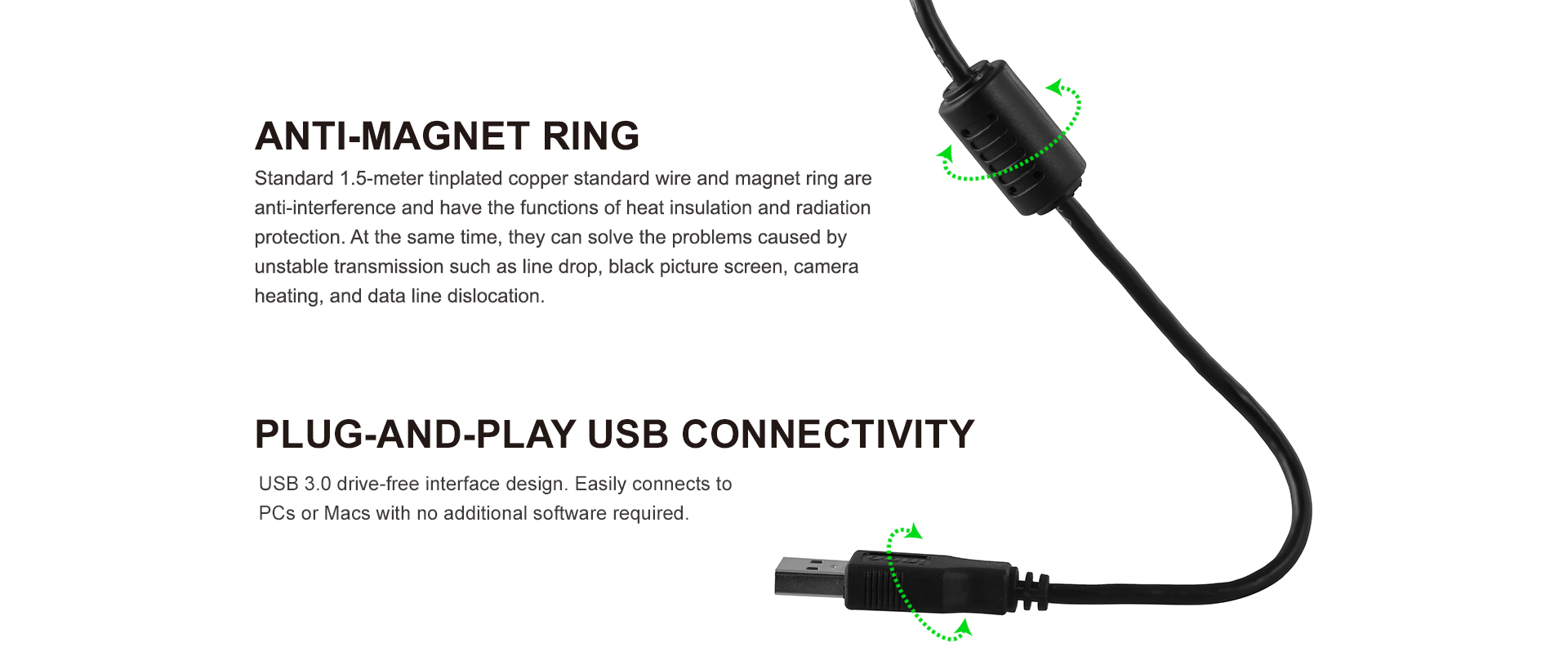 ANTI-MAGNET RING

Standard 1.5-meter tinplated copper standard wire and magnet ring are anti-interference and have the functions of heat insulation and radiation protection. At the same time, they can solve the problems caused by unstable transmission such as line drop, black picture screen, camera heating, and data line dislocation.

PLUG-AND-PLAY USB CONNECTIVITY

USB 3.0 drive-free interface design. Easily connects to PCs or Macs with no additional software required.