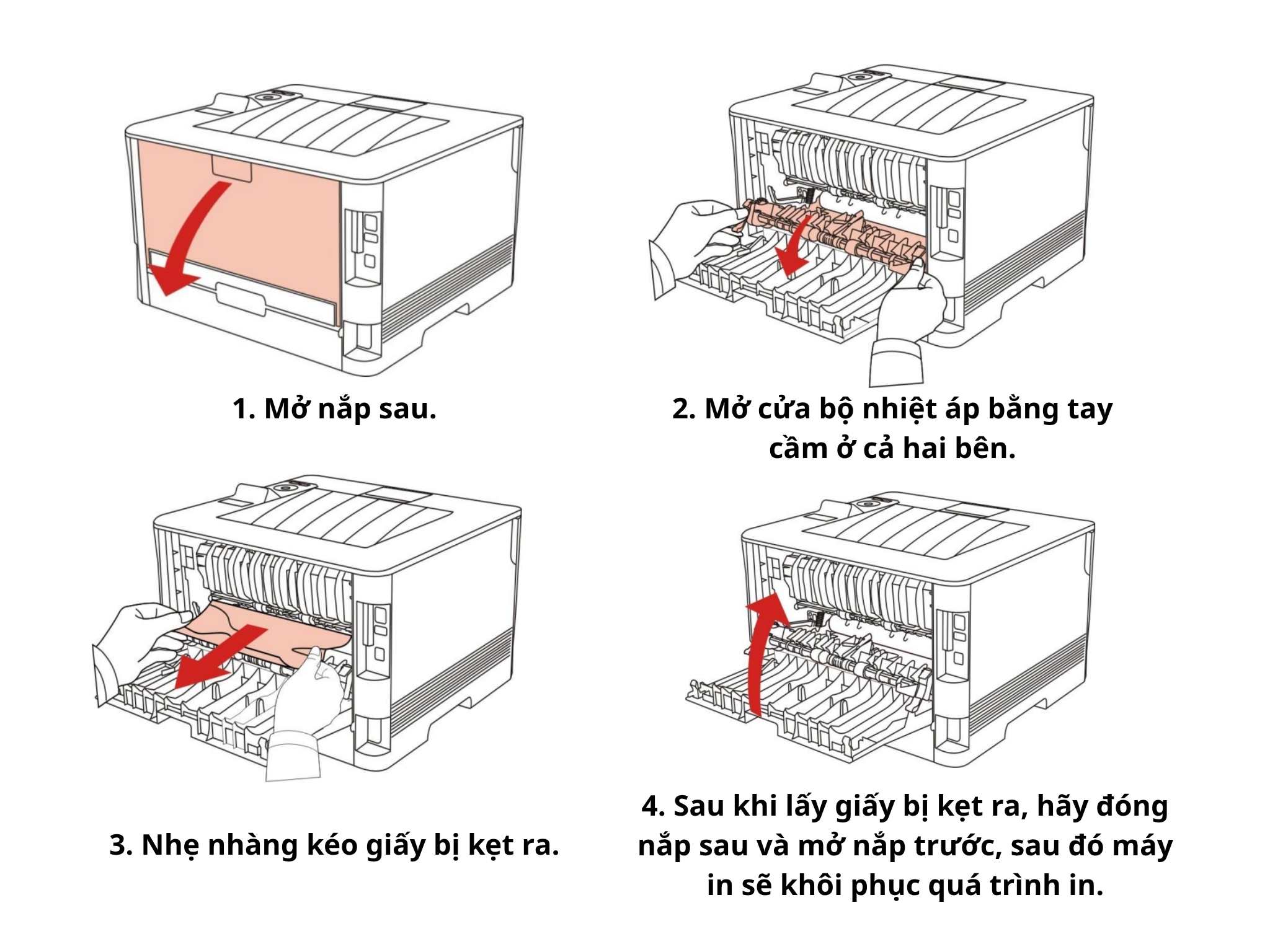 1. Mở nắp sau.

2. Mở cửa bộ nhiệt áp bằng tay cầm ở cả hai bên.

3. Nhẹ nhàng kéo giấy bị kẹt ra.

4. Sau khi lấy giấy bị kẹt ra, hãy đóng nắp sau và mở nắp trước, sau đó máy in sẽ khôi phục quá trình in.