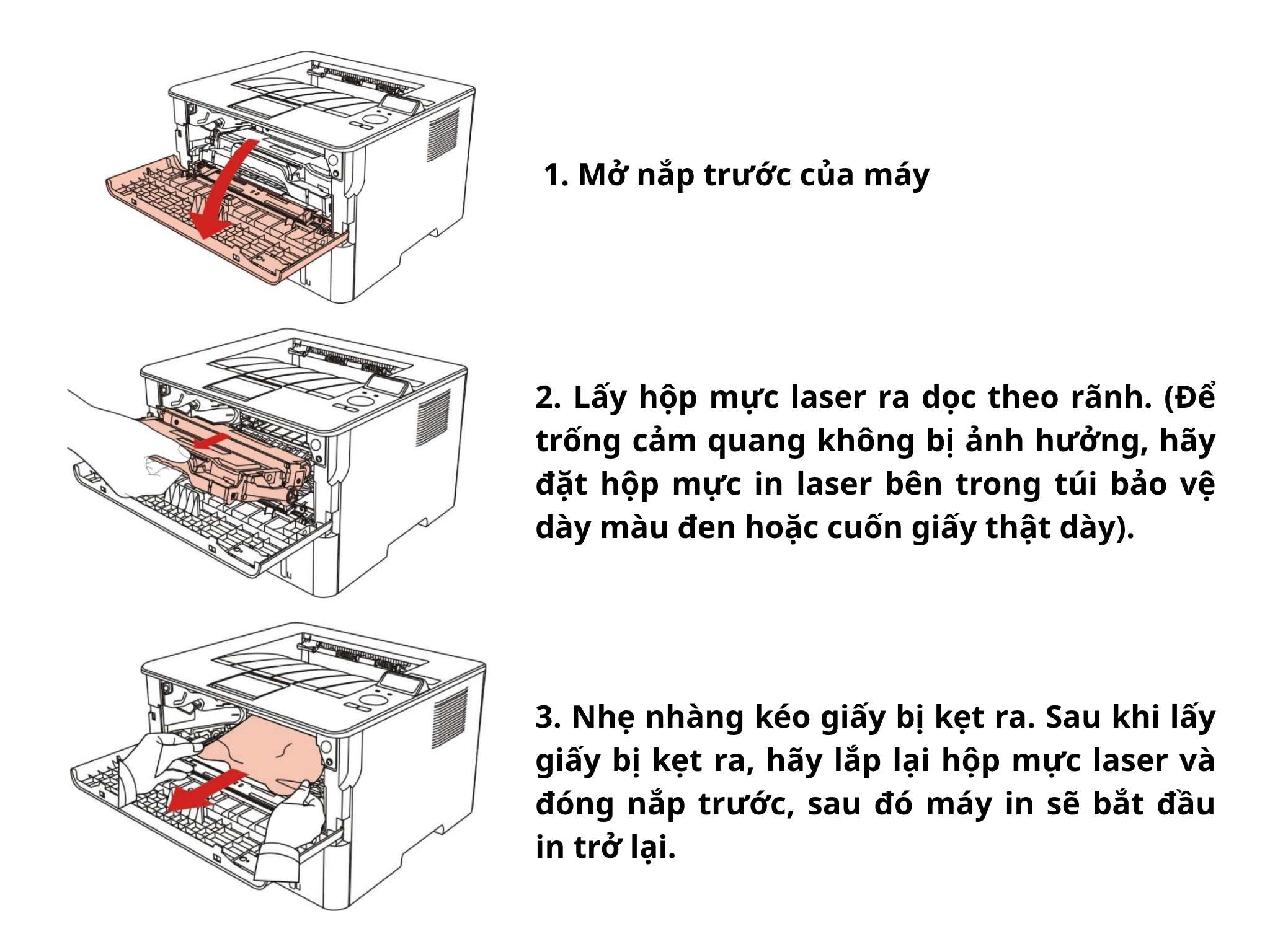 1. Mở nắp trước của máy

2. Lấy hộp mực laser ra dọc theo rãnh. (Để trống cảm quang không bị ảnh hưởng, hãy đặt hộp mực in laser bên trong túi bảo vệ dày màu đen hoặc cuốn giấy thật dày).

3. Nhẹ nhàng kéo giấy bị kẹt ra. Sau khi lấy giấy bị kẹt ra, hãy lắp lại hộp mực laser và đóng nắp trước, sau đó máy in sẽ bắt đầu in trở lại.