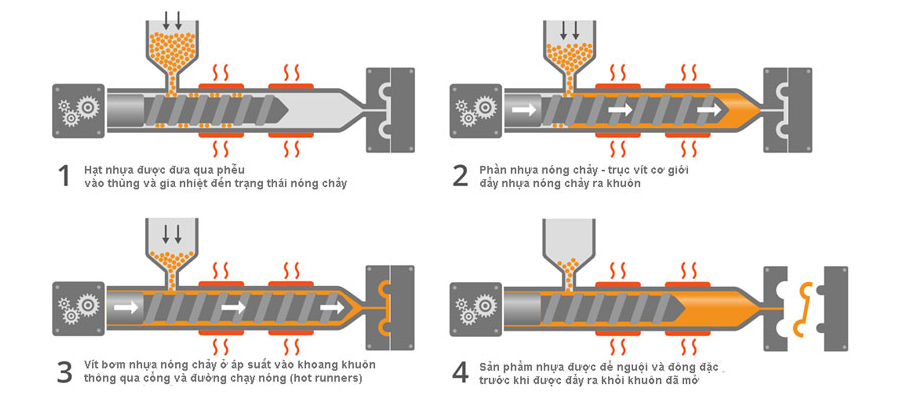 1 Hạt nhựa được đưa qua phễu vào thùng và gia nhiệt đến trạng thái nóng chảy

2 Phần nhựa nóng chảy - trục vít cơ giới đẩy nhựa nóng chảy ra khuôn

3 Vít bơm nhựa nóng chảy ở áp suất vào khoang khuôn thông qua cổng và đường chạy nóng (hot runners)

4 Sản phẩm nhựa được để nguội và đông đặc trước khi được đẩy ra khỏi khuôn đã mở