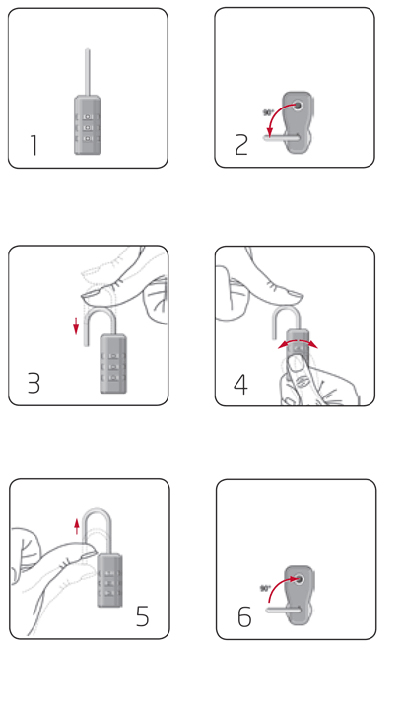 1

90°
2

3

4

5

90°
6