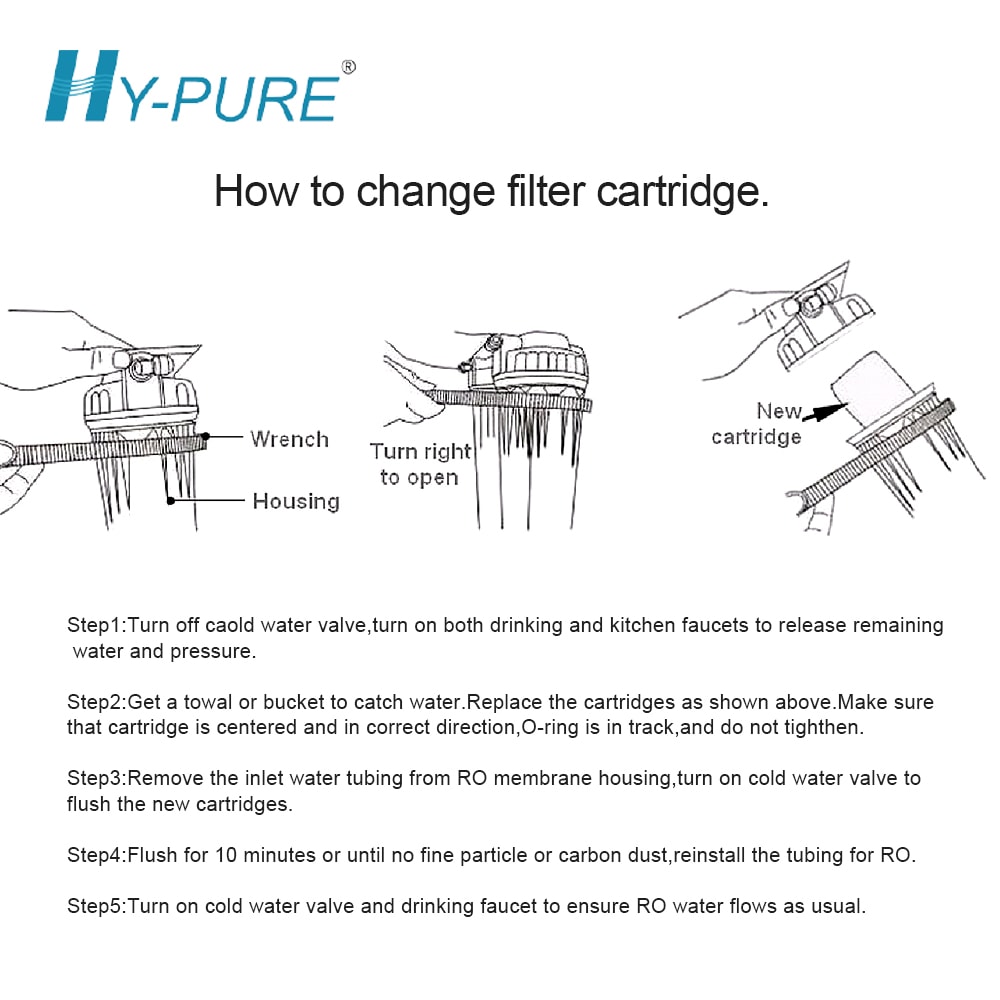 HY-PURE®

How to change filter cartridge.

Wrench

Housing

Turn right to open

New cartridge

Step1:Turn off caold water valve,turn on both drinking and kitchen faucets to release remaining water and pressure.

Step2:Get a towal or bucket to catch water.Replace the cartridges as shown above.Make sure that cartridge is centered and in correct direction,O-ring is in track,and do not tighthen.

Step3:Remove the inlet water tubing from RO membrane housing,turn on cold water valve to flush the new cartridges.

Step4:Flush for 10 minutes or until no fine particle or carbon dust,reinstall the tubing for RO.

Step5:Turn on cold water valve and drinking faucet to ensure RO water flows as usual.