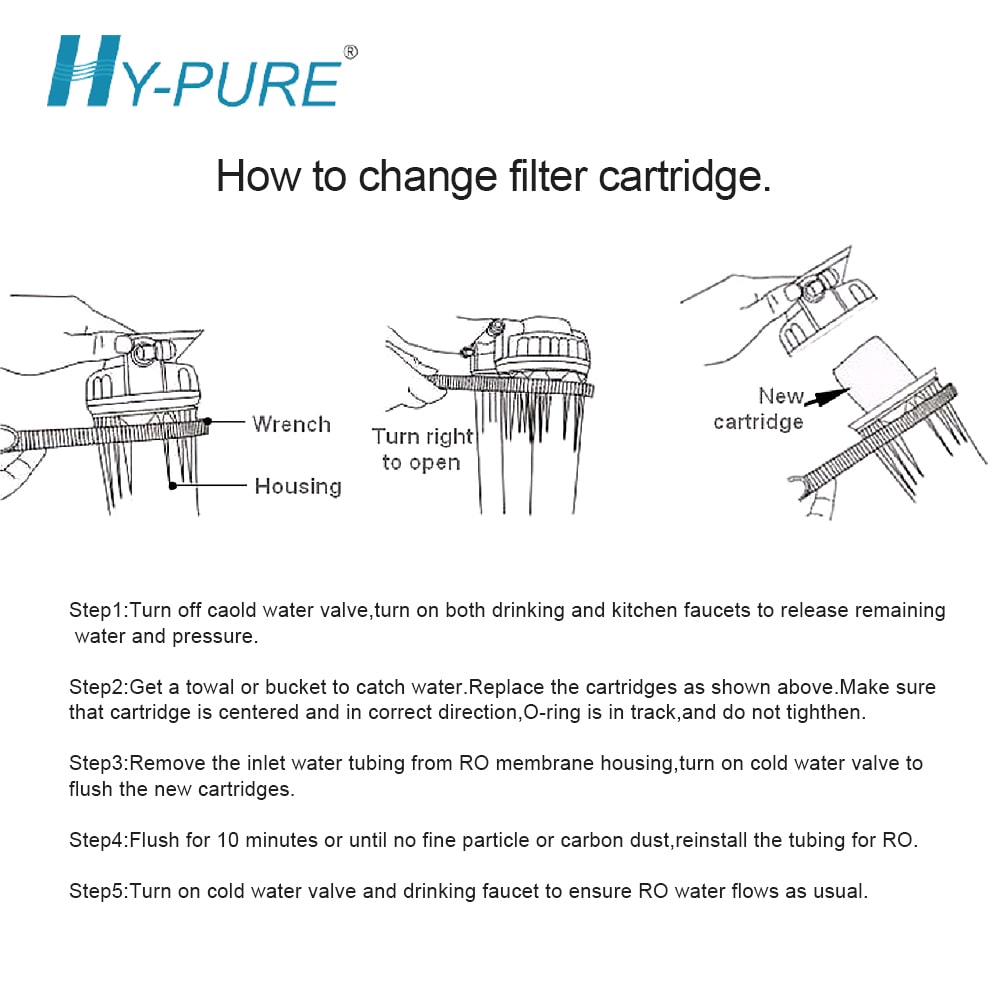 HY-PURE®

How to change filter cartridge.

Wrench

Housing

Turn right to open

New cartridge

Step1:Turn off caold water valve,turn on both drinking and kitchen faucets to release remaining water and pressure.

Step2:Get a towal or bucket to catch water.Replace the cartridges as shown above.Make sure that cartridge is centered and in correct direction,O-ring is in track,and do not tighthen.

Step3:Remove the inlet water tubing from RO membrane housing,turn on cold water valve to flush the new cartridges.

Step4:Flush for 10 minutes or until no fine particle or carbon dust,reinstall the tubing for RO.

Step5:Turn on cold water valve and drinking faucet to ensure RO water flows as usual.