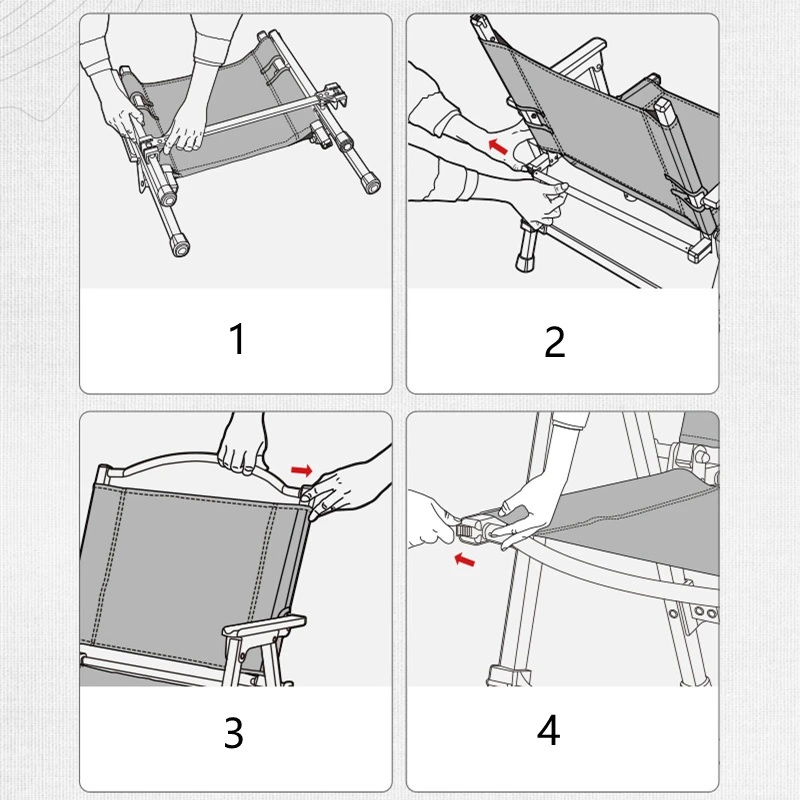 1

2

3

4