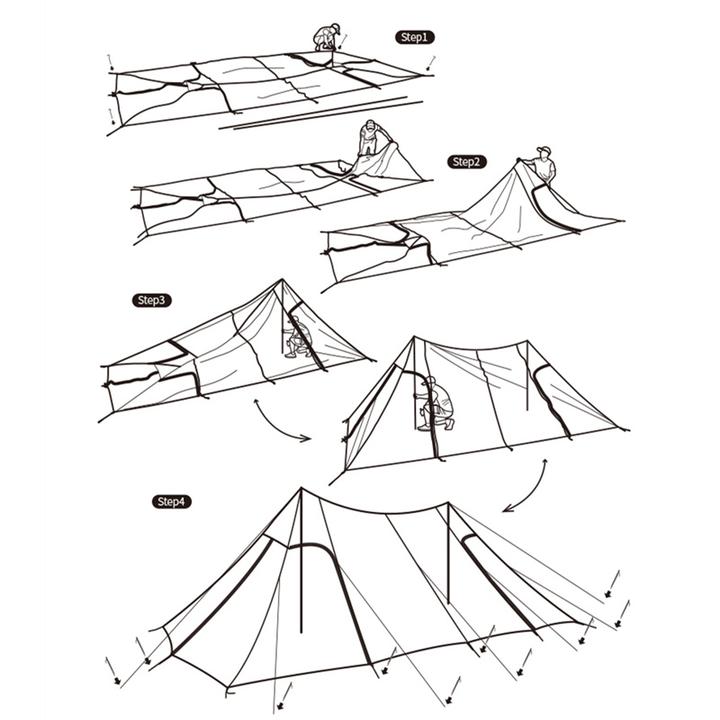 Step1

Step2

Step3

Step4