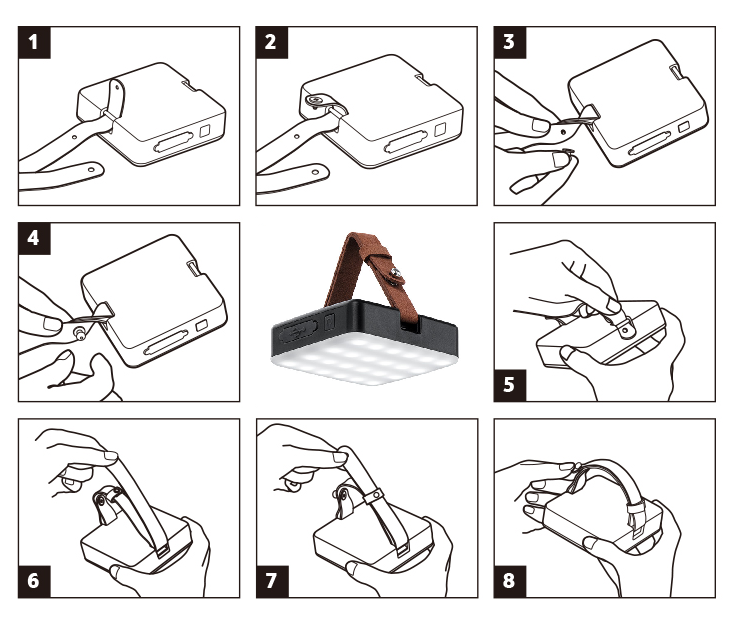 1

2

3

4

5

6

7

8