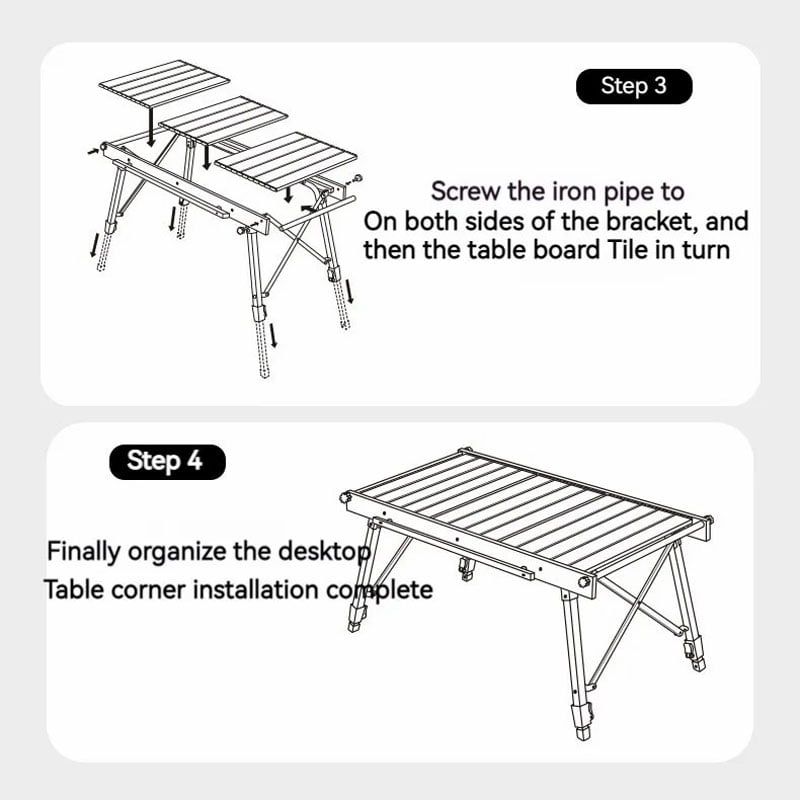 Step 3

Screw the iron pipe to
On both sides of the bracket, and
then the table board Tile in turn

Step 4

Finally organize the desktop
Table corner installation complete