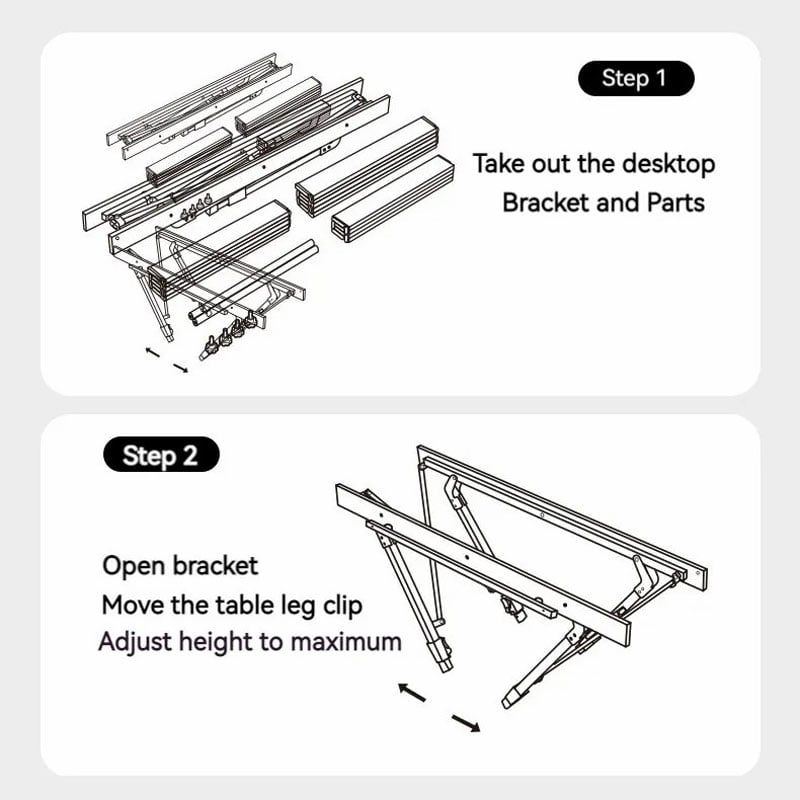 Step 1

Take out the desktop Bracket and Parts

Step 2

Open bracket
Move the table leg clip
Adjust height to maximum