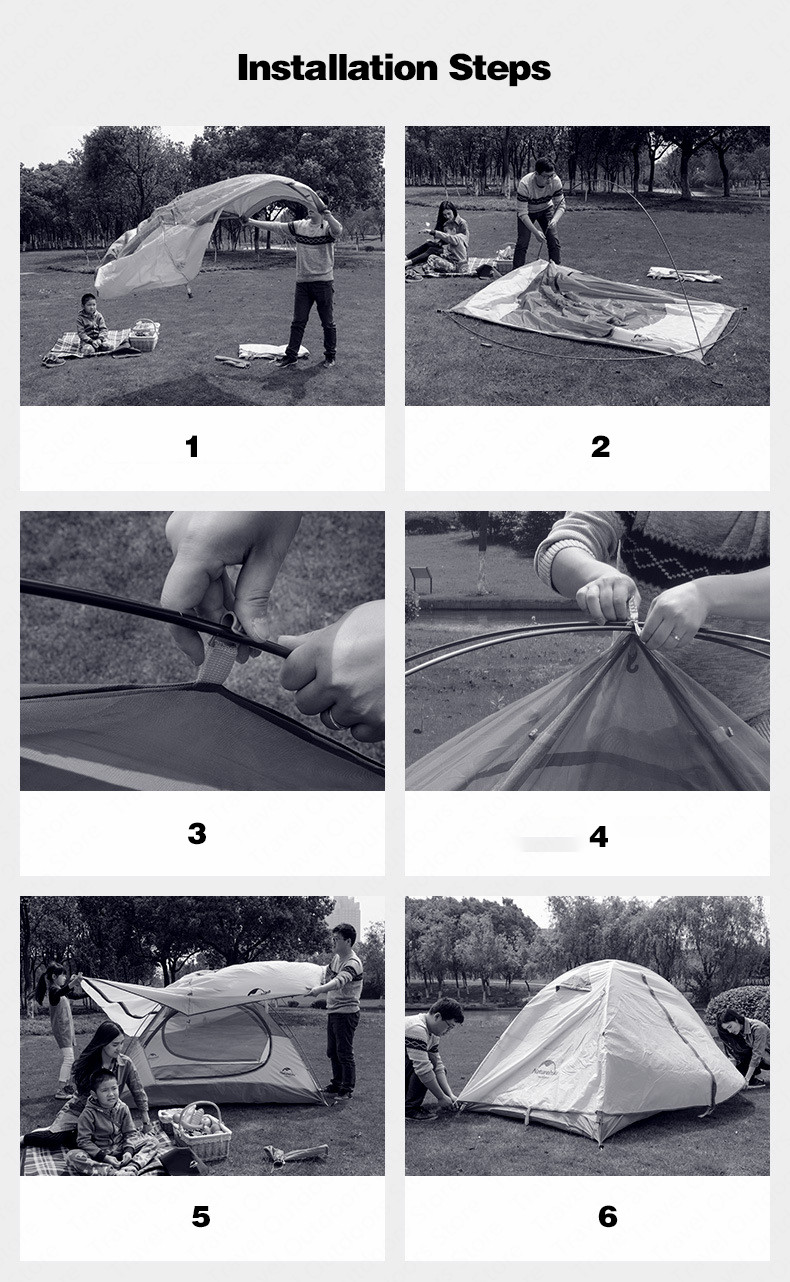 Installation Steps

1

2

3

4

5

6