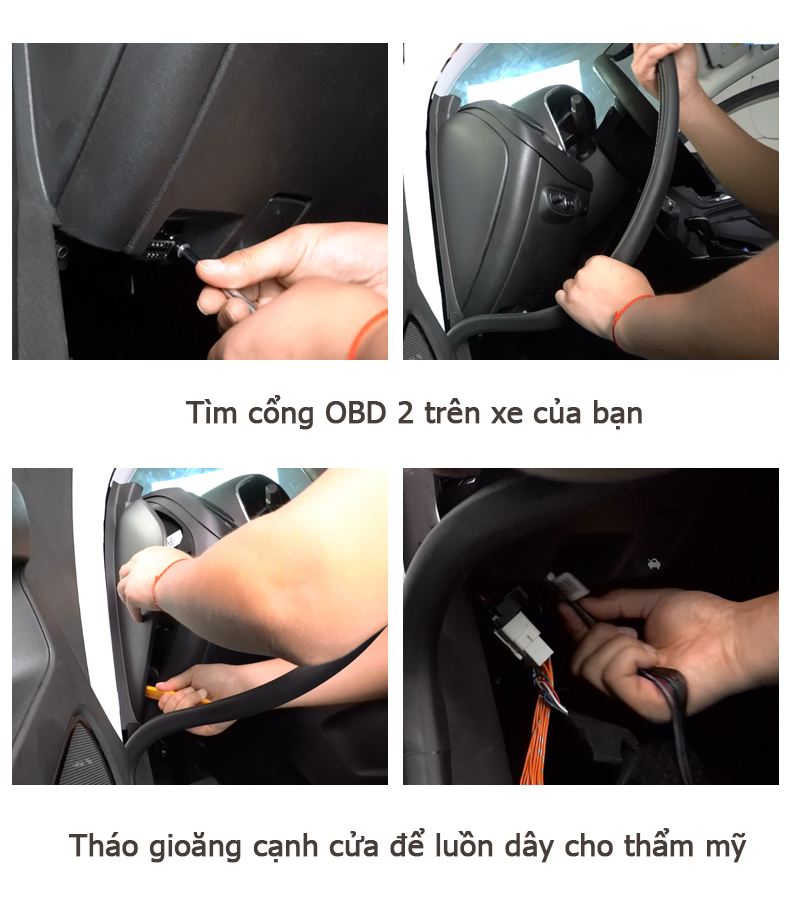 Tìm cổng OBD 2 trên xe của bạn

Tháo gioăng cạnh cửa để luồn dây cho thẩm mỹ