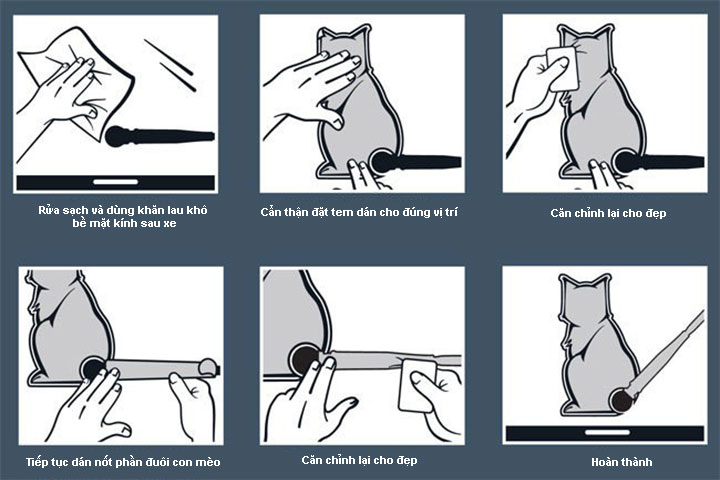 Rửa sạch và dùng khăn lau khô bề mặt kính sau xe

Cẩn thận đặt tem dán cho đúng vị trí

Căn chỉnh lại cho đẹp

Tiếp tục dán nốt phần đuôi con mèo

Căn chỉnh lại cho đẹp

Hoàn thành