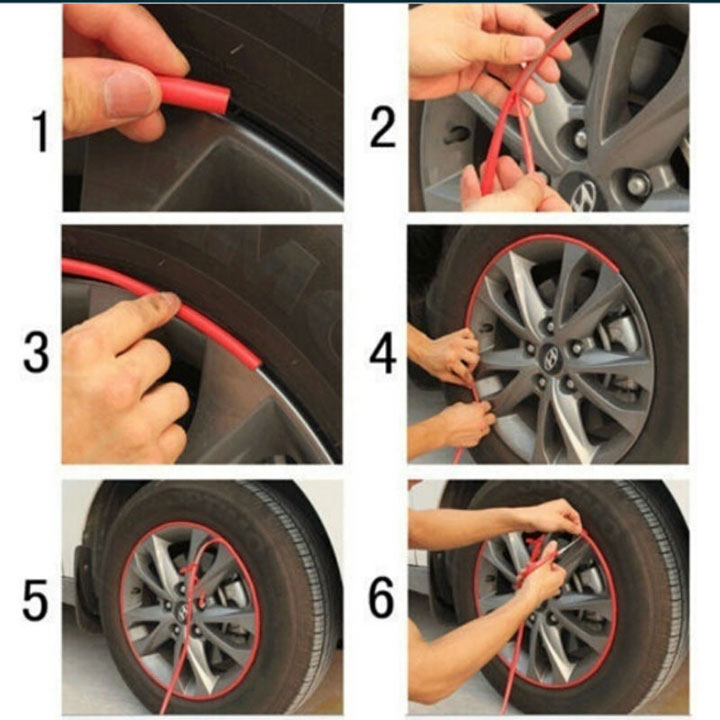 1
2
3
4
5
6