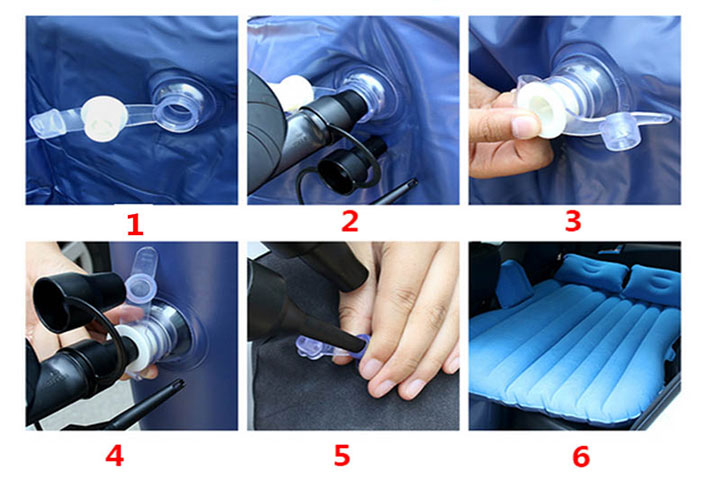 1

2

3

4

5

6