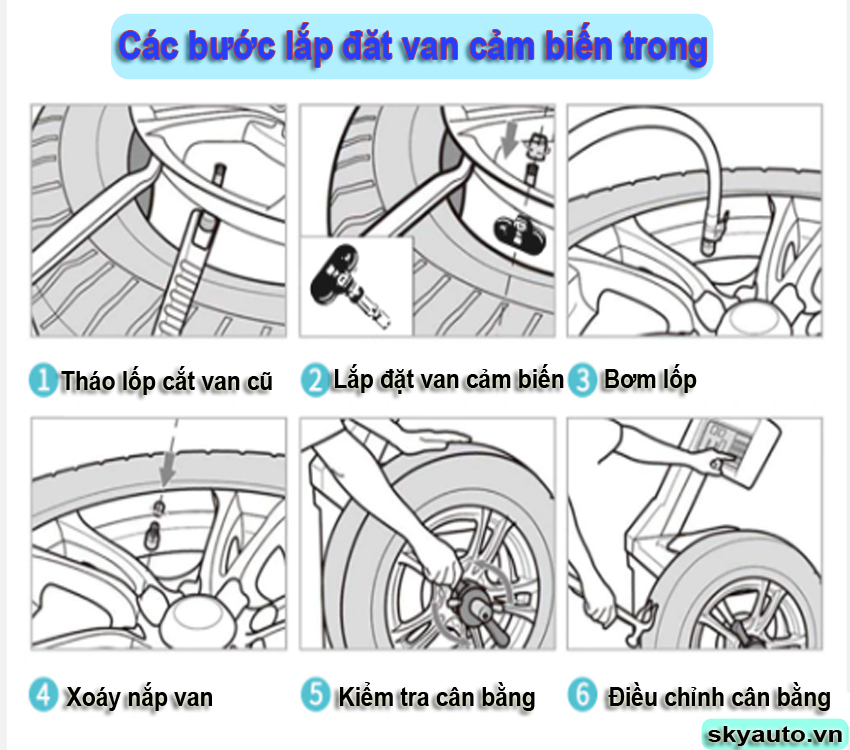 Các bước lắp đăt van cảm biến trong

1 Tháo lốp cắt van cũ

2 Lắp đặt van cảm biến

3 Bơm lốp

4 Xoáy nắp van

5 Kiểm tra cân bằng

6 Điều chỉnh cân bằng

skyauto.vn