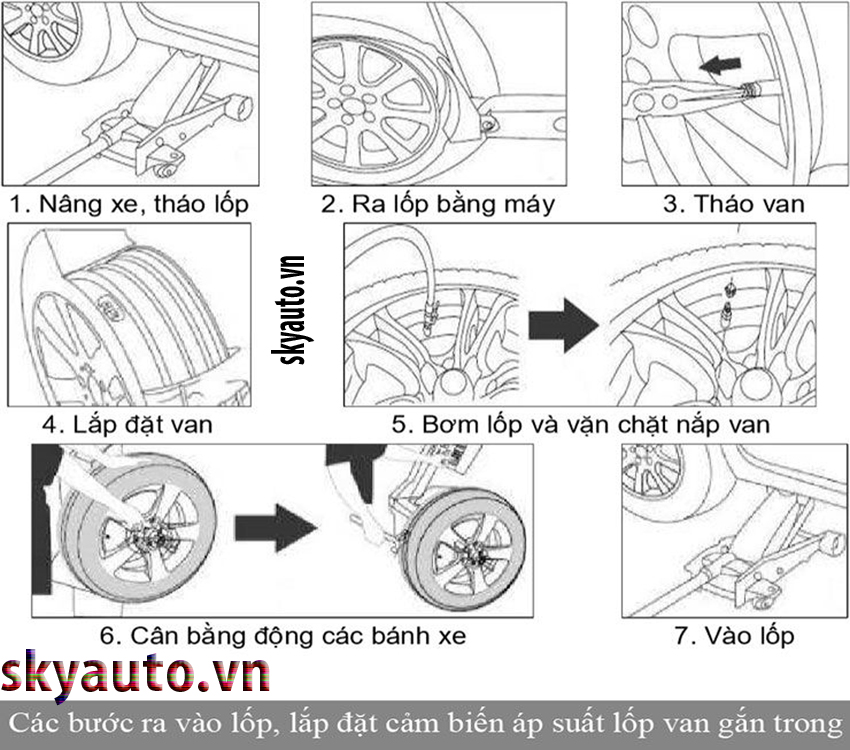 1. Nâng xe, tháo lốp

2. Ra lốp bằng máy

3. Tháo van

skyauto.vn

4. Lắp đặt van

5. Bơm lốp và vặn chặt nắp van

6. Cân bằng động các bánh xe

7. Vào lốp

skyauto.vn

Các bước ra vào lốp, lắp đặt cảm biến áp suất lốp van gắn trong