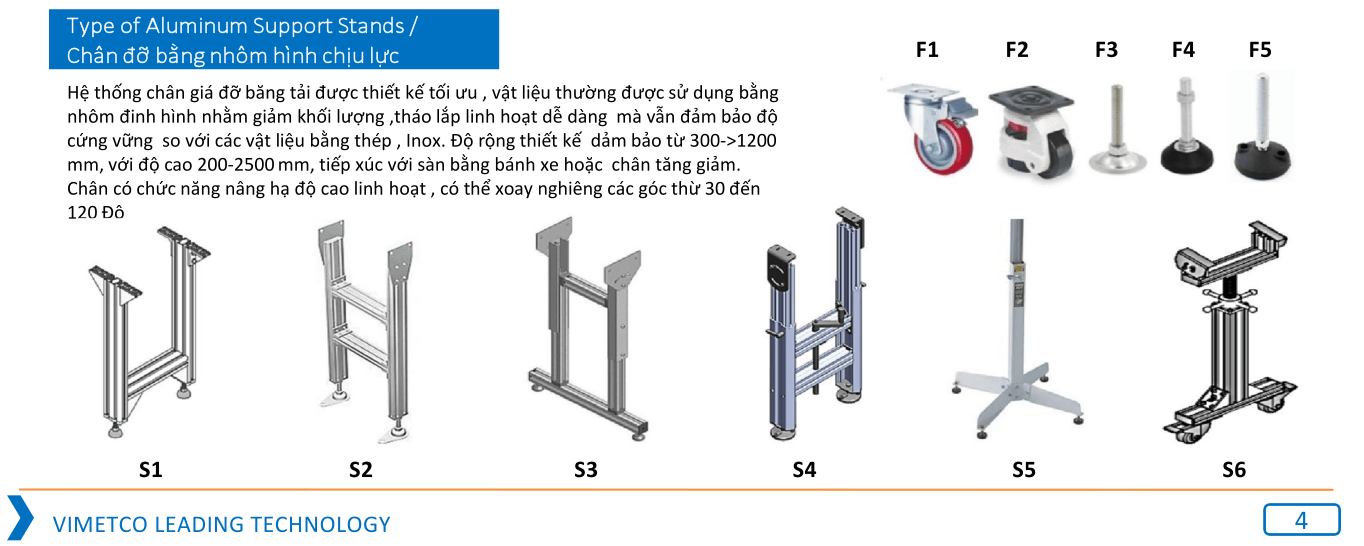 Type of Aluminum Support Stands /
Chân đỡ bằng nhôm hình chịu lực

Hệ thống chân giá đỡ băng tải được thiết kế tối ưu , vật liệu thường được sử dụng bằng nhôm đinh hình nhằm giảm khối lượng ,tháo lắp linh hoạt dễ dàng mà vẫn đảm bảo độ cứng vững so với các vật liệu bằng thép , Inox. Độ rộng thiết kế dảm bảo từ 300->1200 mm, với độ cao 200-2500 mm, tiếp xúc với sàn bằng bánh xe hoặc chân tăng giảm. Chân có chức năng nâng hạ độ cao linh hoạt , có thể xoay nghiêng các góc thừ 30 đến 120 Đô

F1 F2 F3 F4 F5

S1 S2 S3 S4 S5 S6

VIMETCO LEADING TECHNOLOGY

4