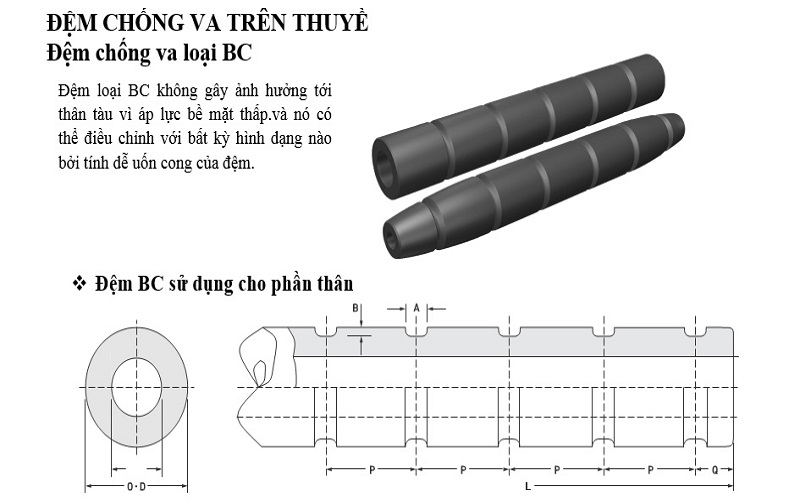 ĐỆM CHỐNG VA TRÊN THUYỀ
Đệm chống va loại BC

Đệm loại BC không gây ảnh hưởng tới thân tàu vì áp lực bề mặt thấp.và nó có thể điều chỉnh với bất kỳ hình dạng nào bởi tính dễ uốn cong của đệm.

❖ Đệm BC sử dụng cho phần thân

B
A
O·D
P
P
P
P
Q
L