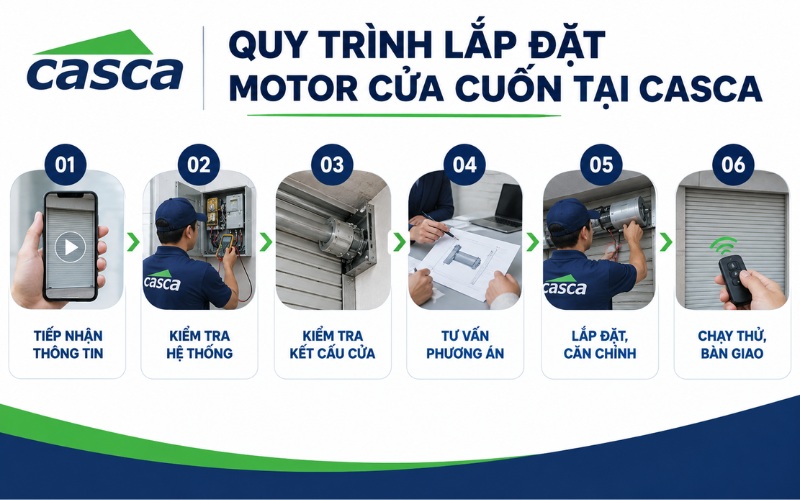 casca

QUY TRÌNH LẮP ĐẶT MOTOR CỬA CUỐN TẠI CASCA

01
TIẾP NHẬN THÔNG TIN

02
casca
KIỂM TRA HỆ THỐNG

03
KIỂM TRA KẾT CẤU CỬA

04
TƯ VẤN PHƯƠNG ÁN

05
casca
LẮP ĐẶT, CĂN CHỈNH

06
CHẠY THỬ, BÀN GIAO