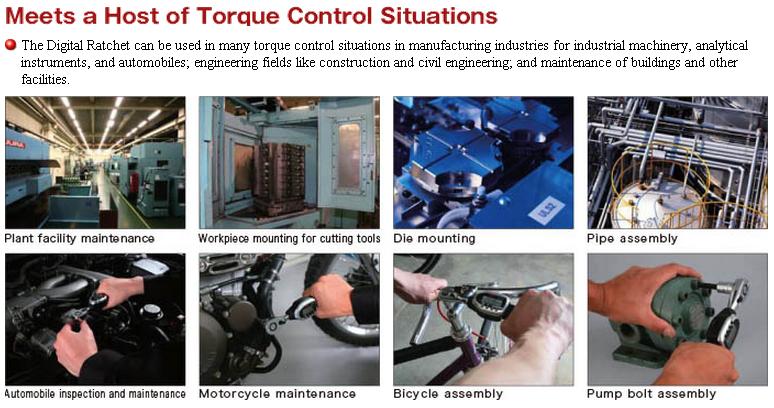 Meets a Host of Torque Control Situations

The Digital Ratchet can be used in many torque control situations in manufacturing industries for industrial machinery, analytical instruments, and automobiles; engineering fields like construction and civil engineering; and maintenance of buildings and other facilities.

Plant facility maintenance

Workpiece mounting for cutting tools

Die mounting

Pipe assembly

Automobile inspection and maintenance

Motorcycle maintenance

Bicycle assembly

Pump bolt assembly